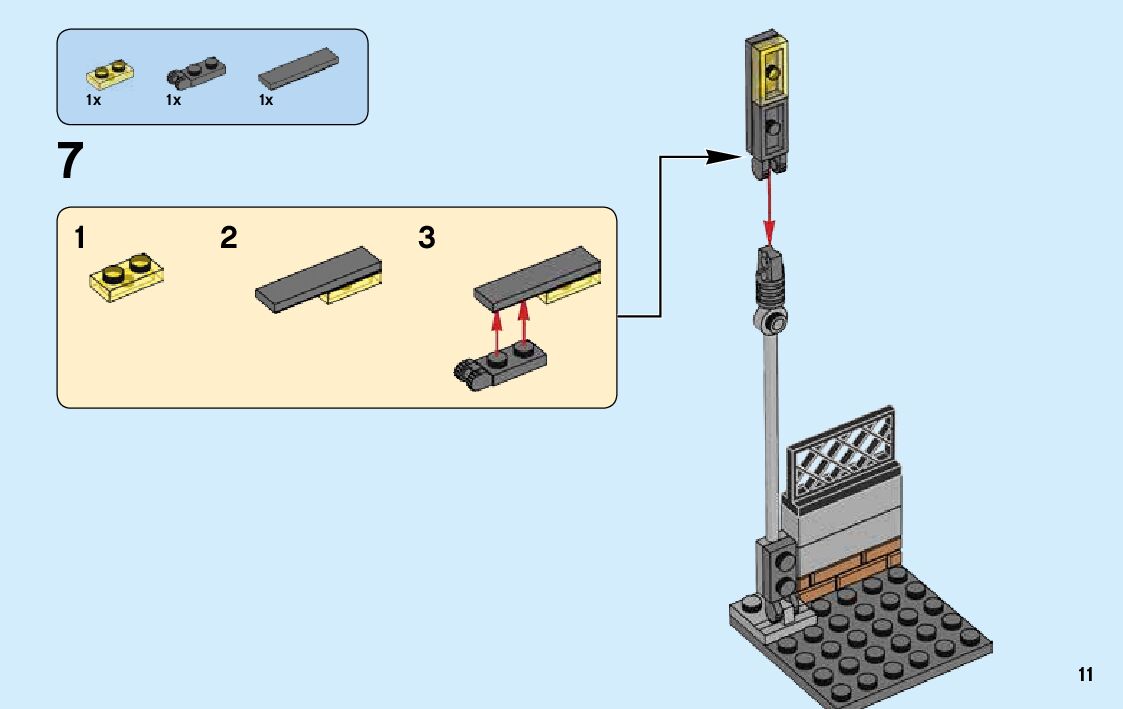 1x 1x 1x

7

1 2 3

11