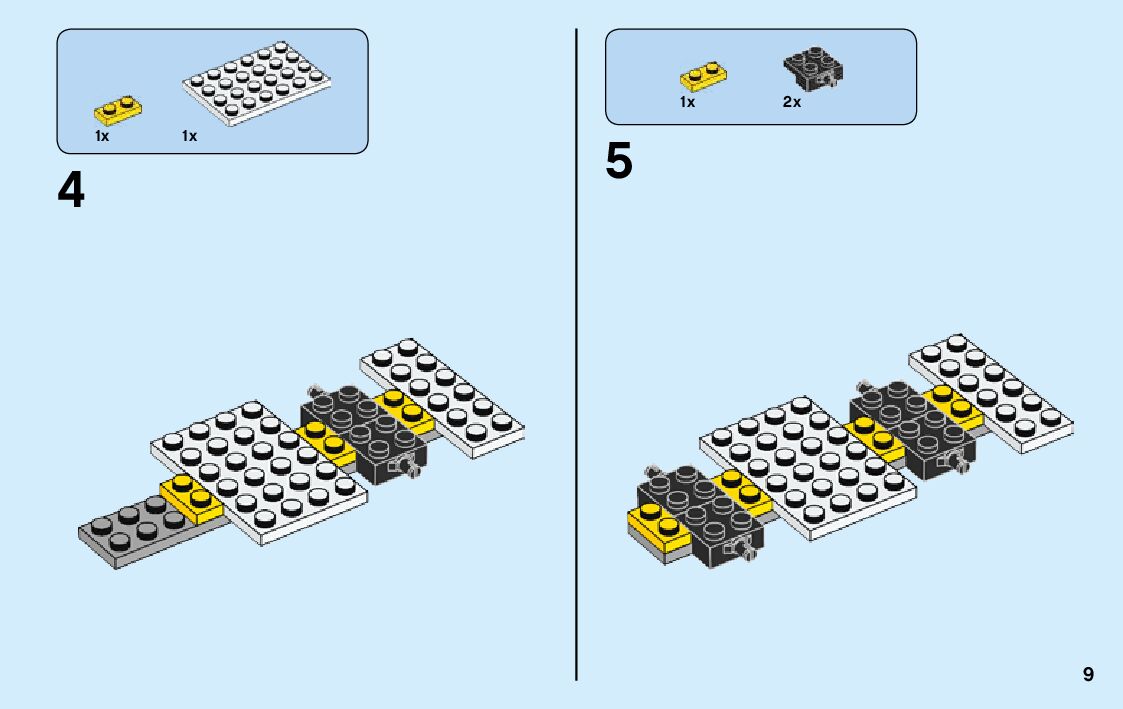 1x 1x

4

1x 2x

5

9