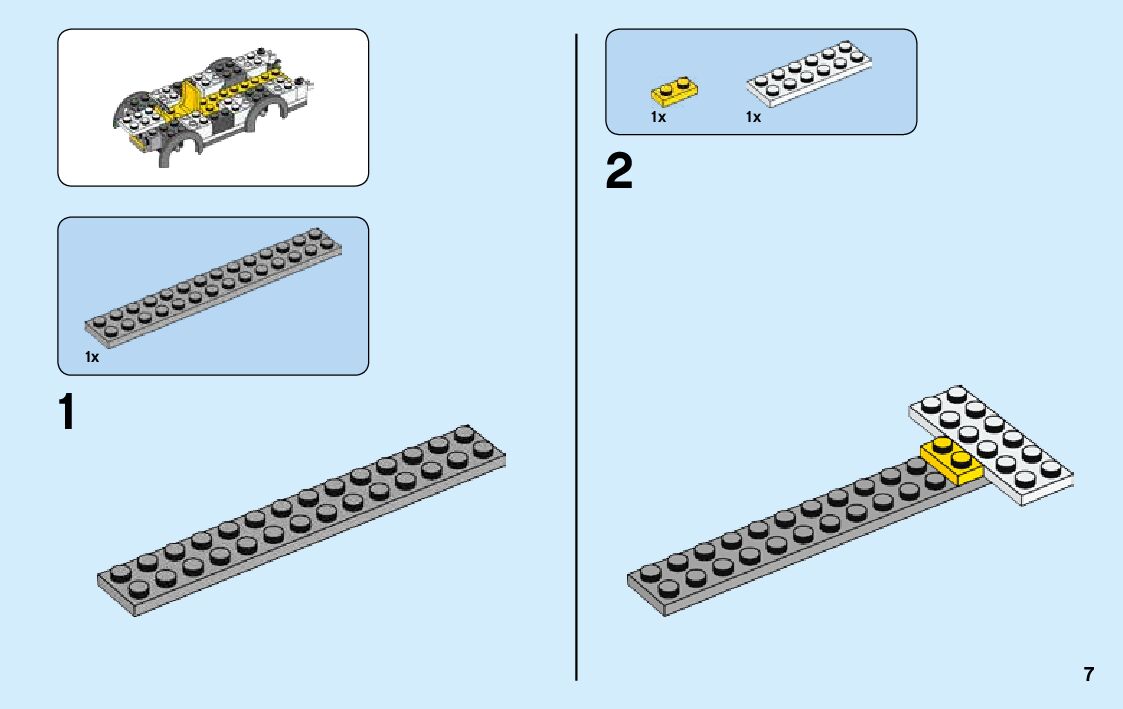 1x

1

1x 1x

2

7