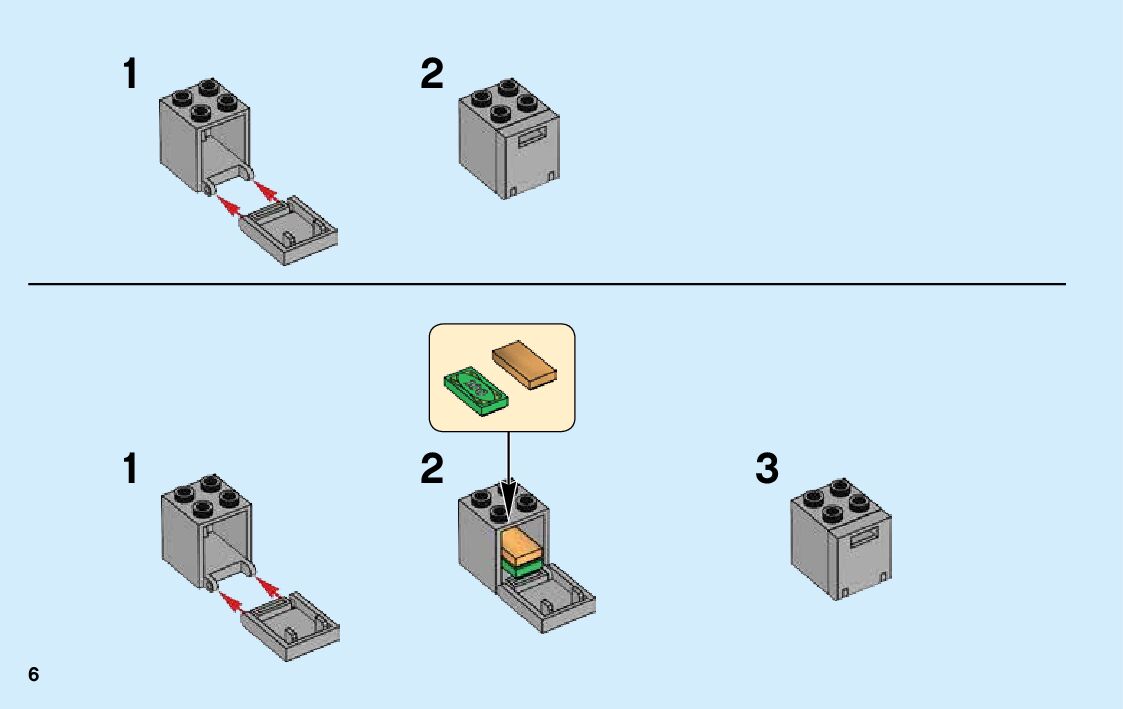 1

2

1

2

3

6