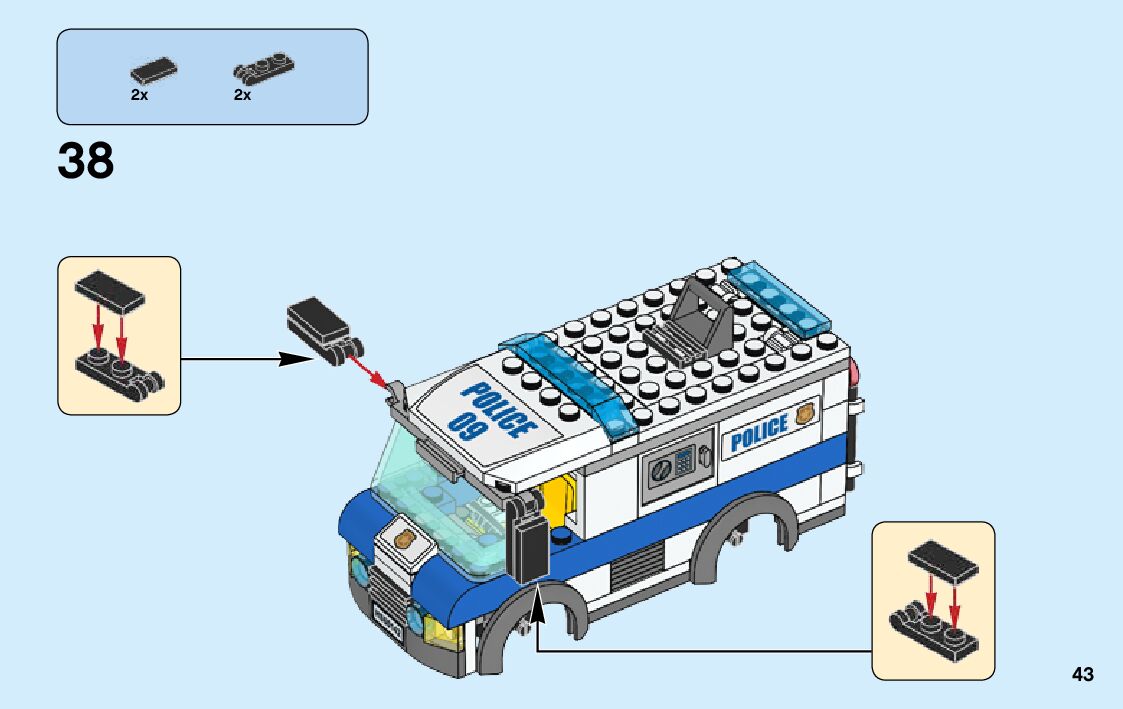 2x
2x

38

POLICE
09

POLICE

43