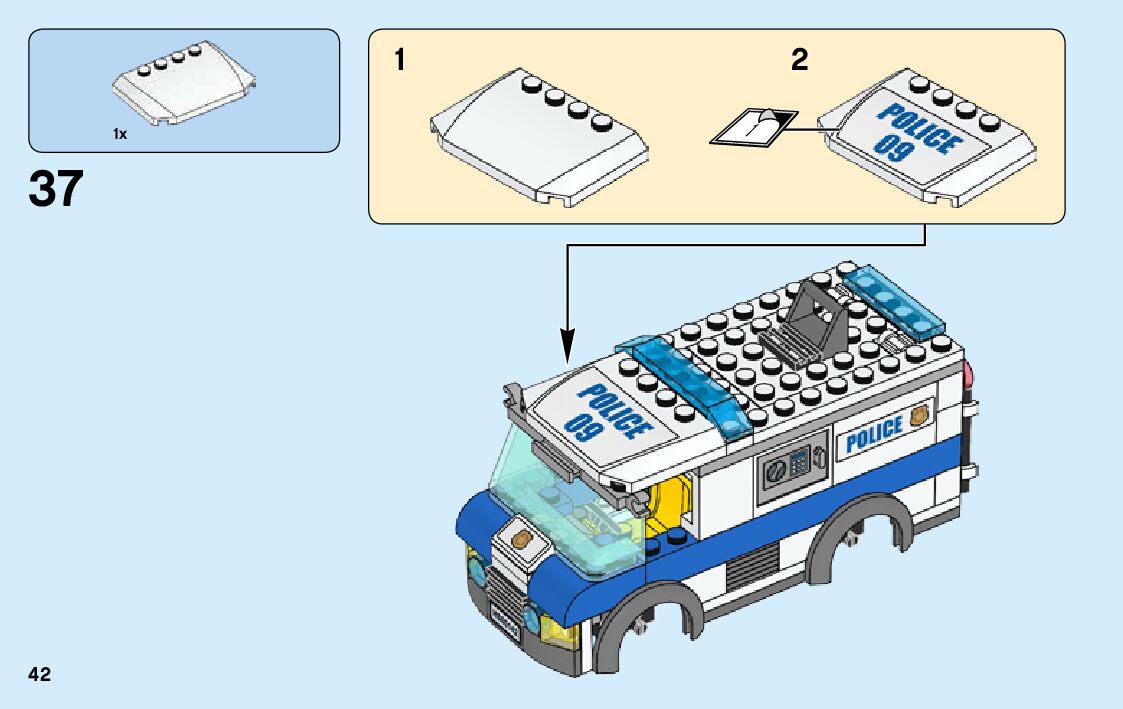 1x

37

1

2

POLICE 09

POLICE 09

POLICE

42