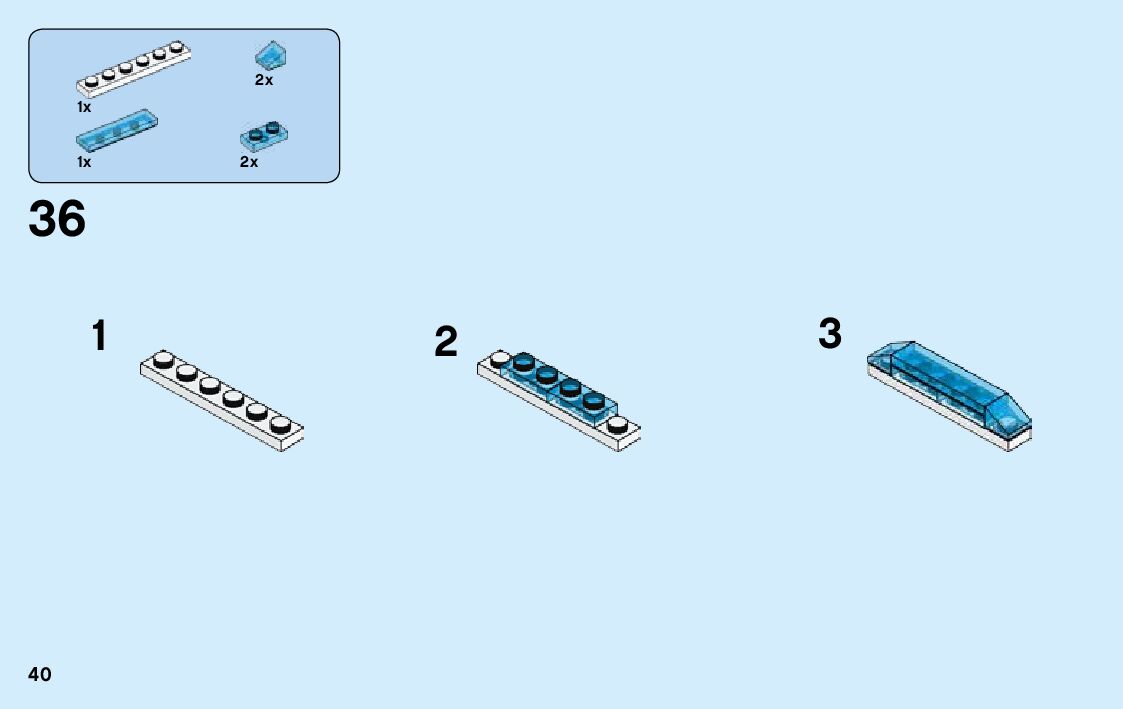 1x

2x

1x

2x

36

1

2

3

40