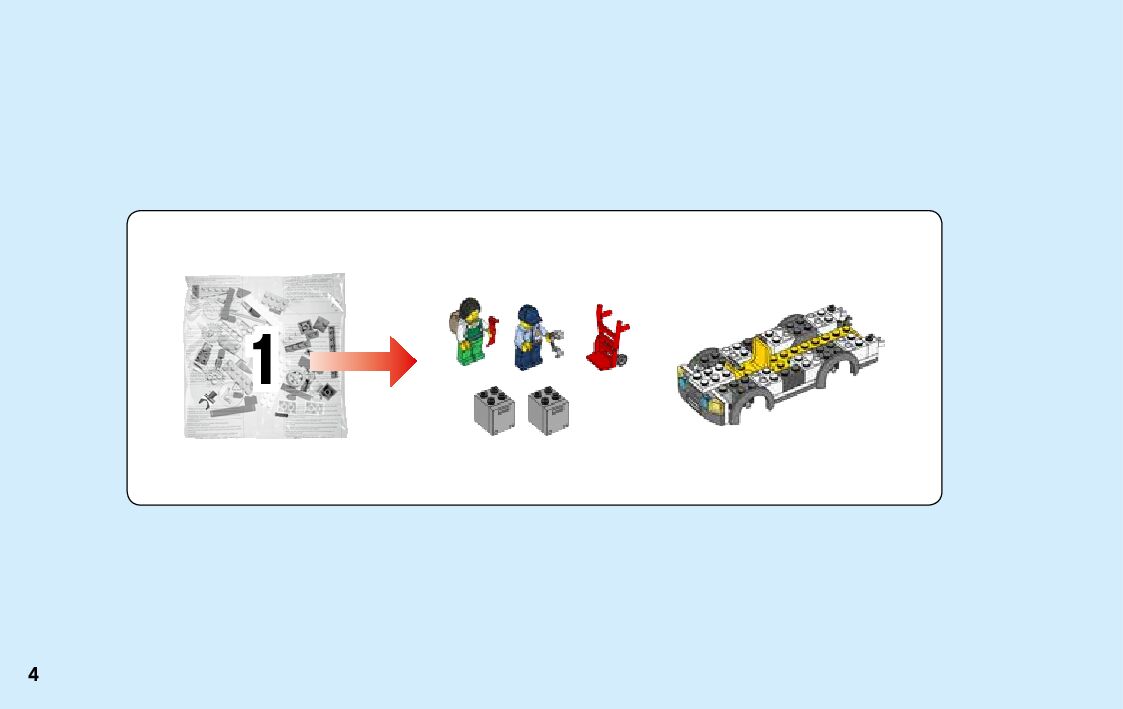 1

4