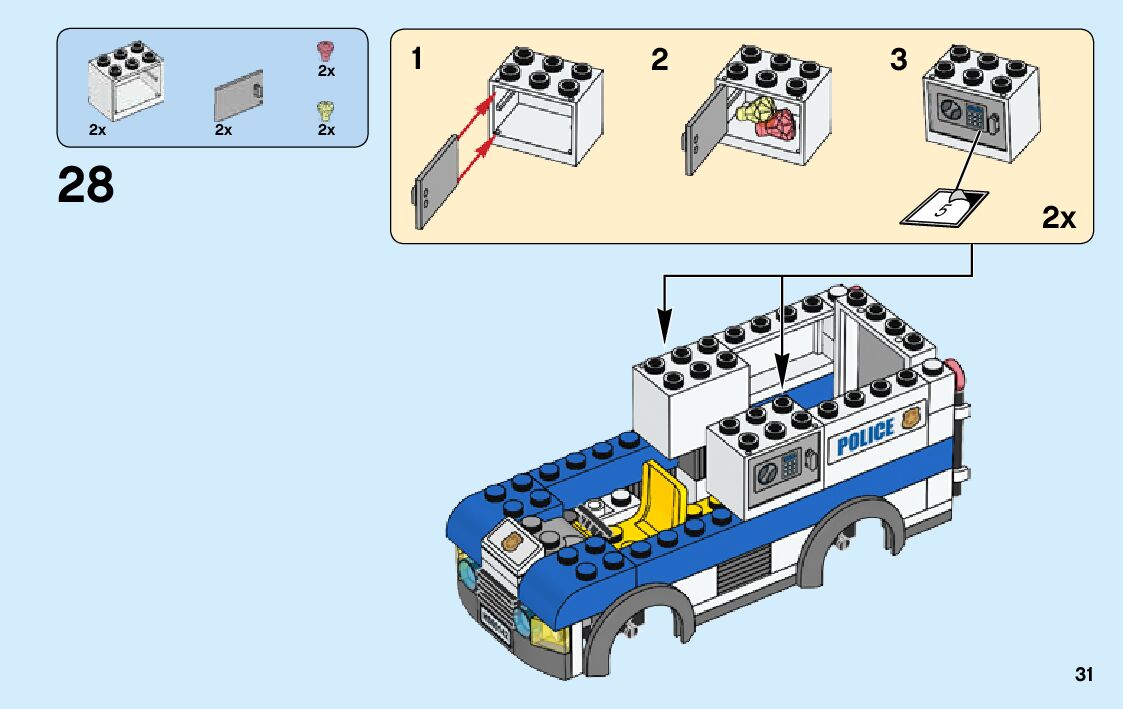 2x
2x
2x
2x

28

1
2
3
5
2x

POLICE

31