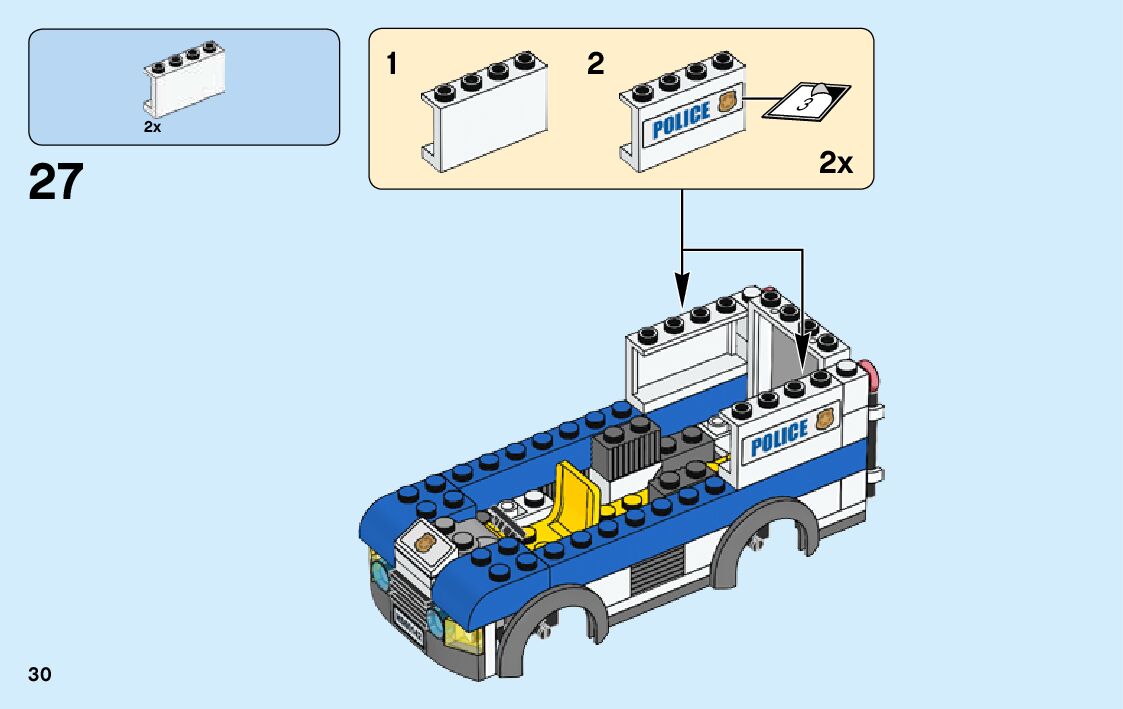 2x

27

1

2

POLICE

3

2x

POLICE

30