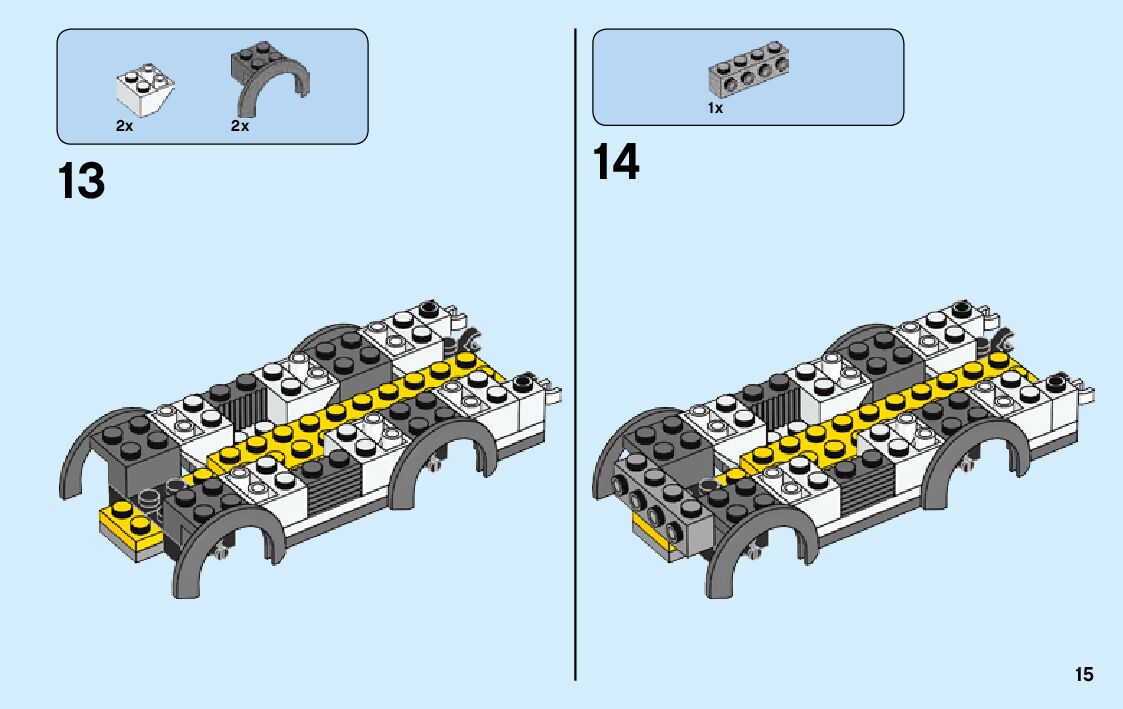 2x
2x

13

1x

14

15