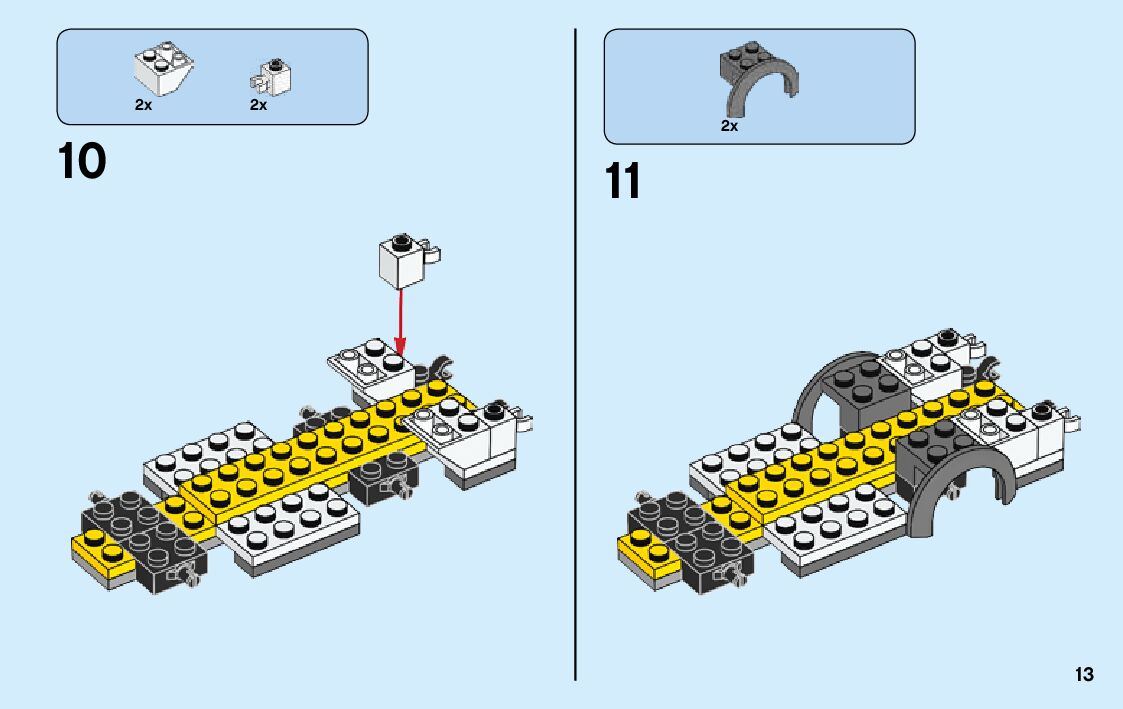 2x 2x

10

2x

11

13