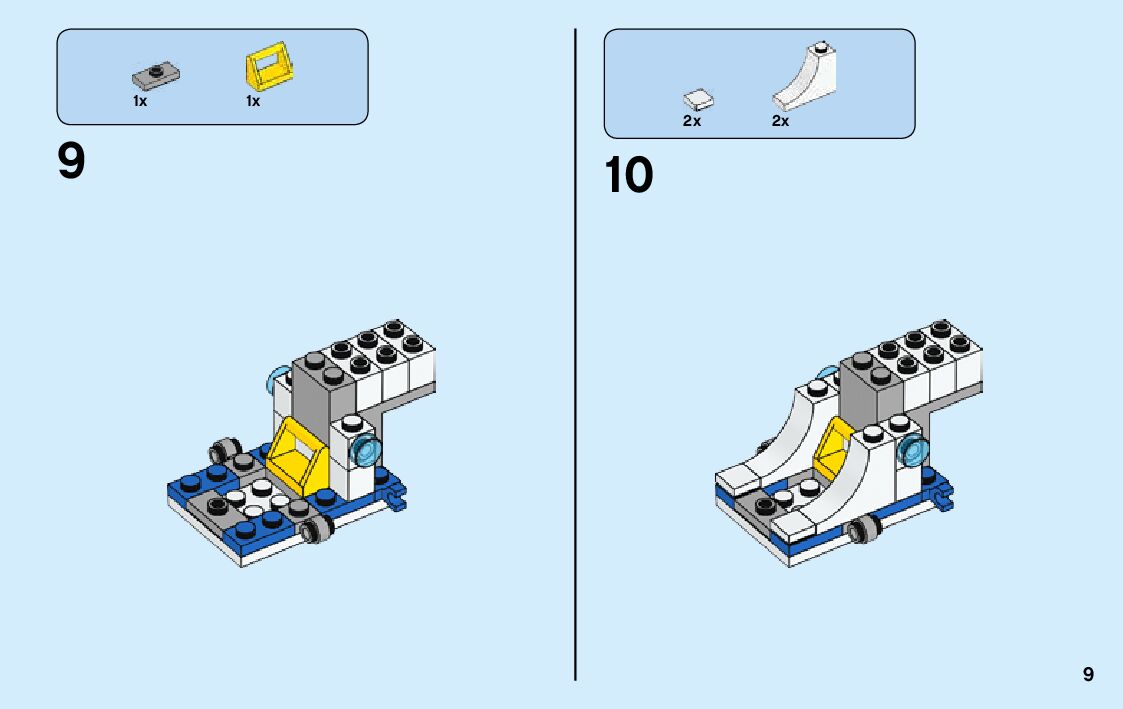 1x 1x

9

2x 2x

10

9