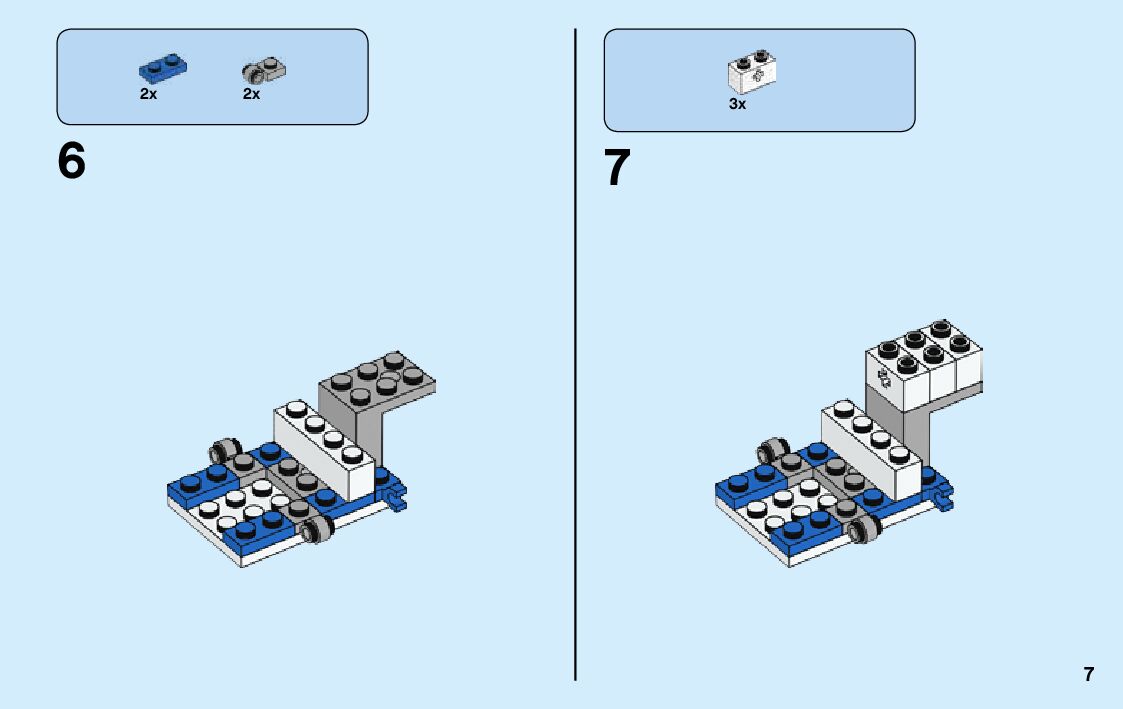 2x 2x

6

3x

7

7