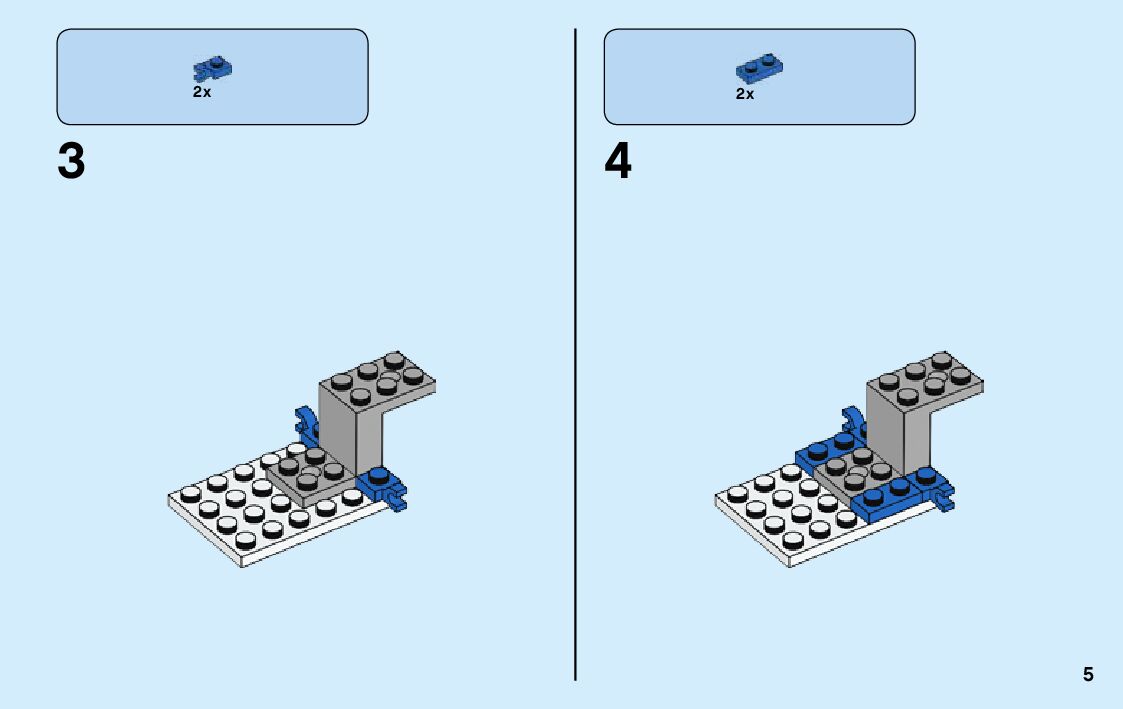 2x

3

2x

4

5