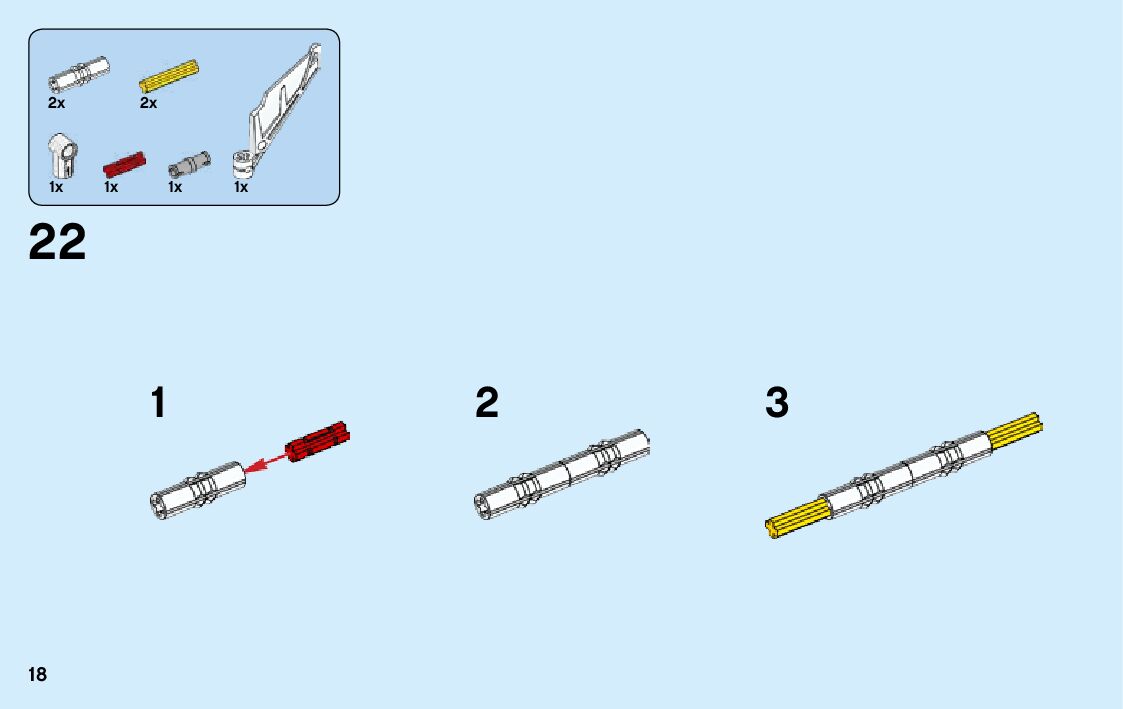 2x
2x
1x
1x
1x
1x

22

1

2

3

18