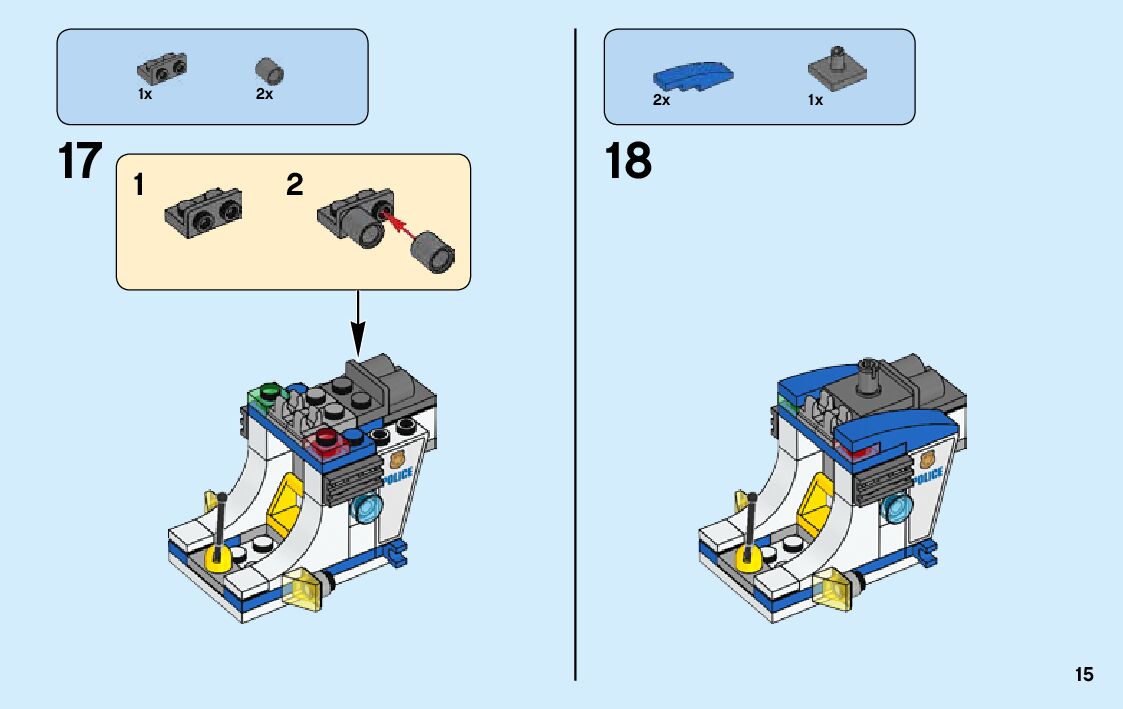 1x 2x

17

1 2

POLICE

2x 1x

18

POLICE

15