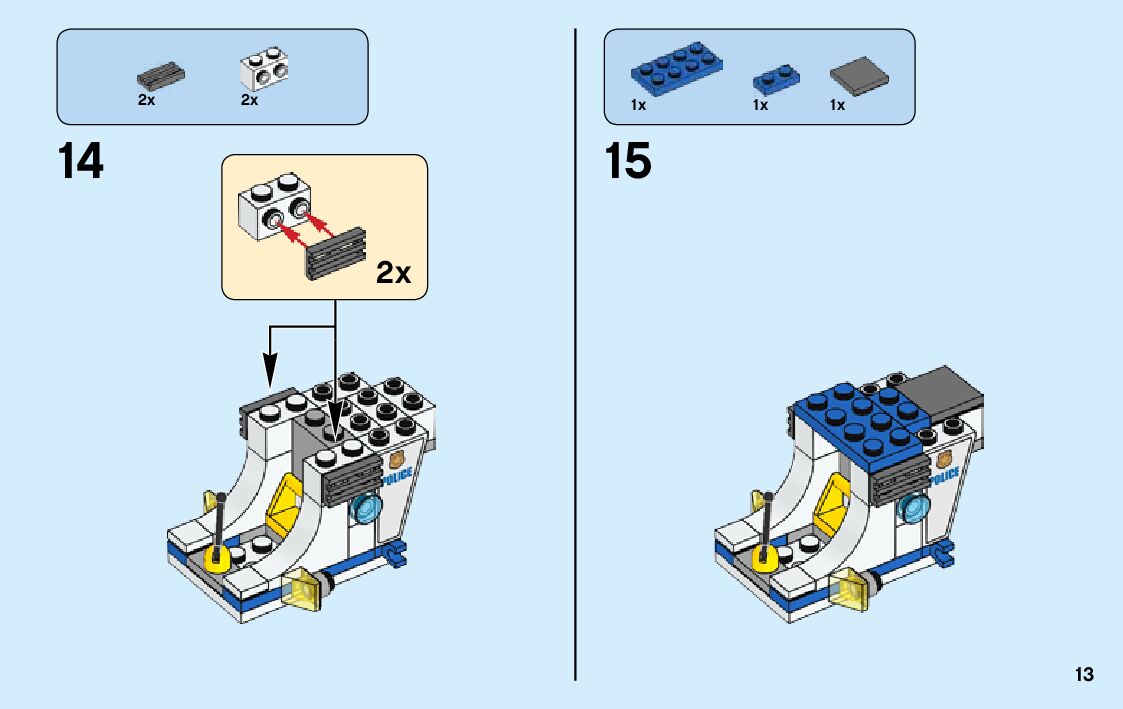 2x 2x

14

2x

POLICE

1x 1x 1x

15

POLICE

13