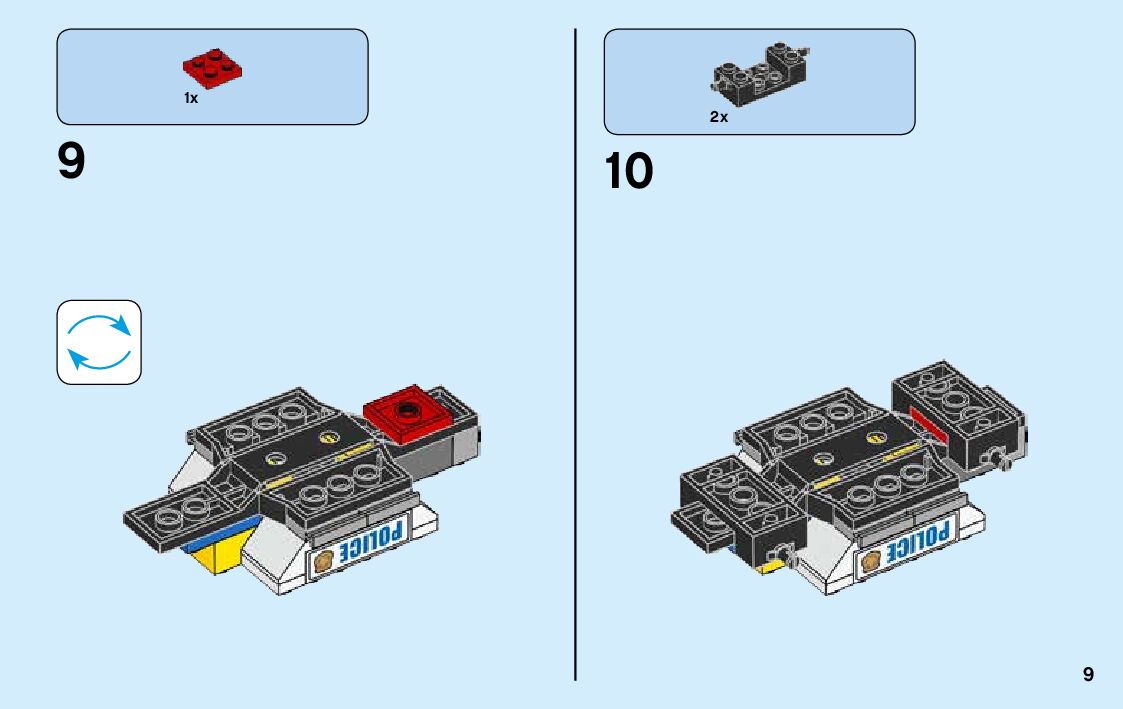 1x

9

POLICE

2x

10

POLICE

9