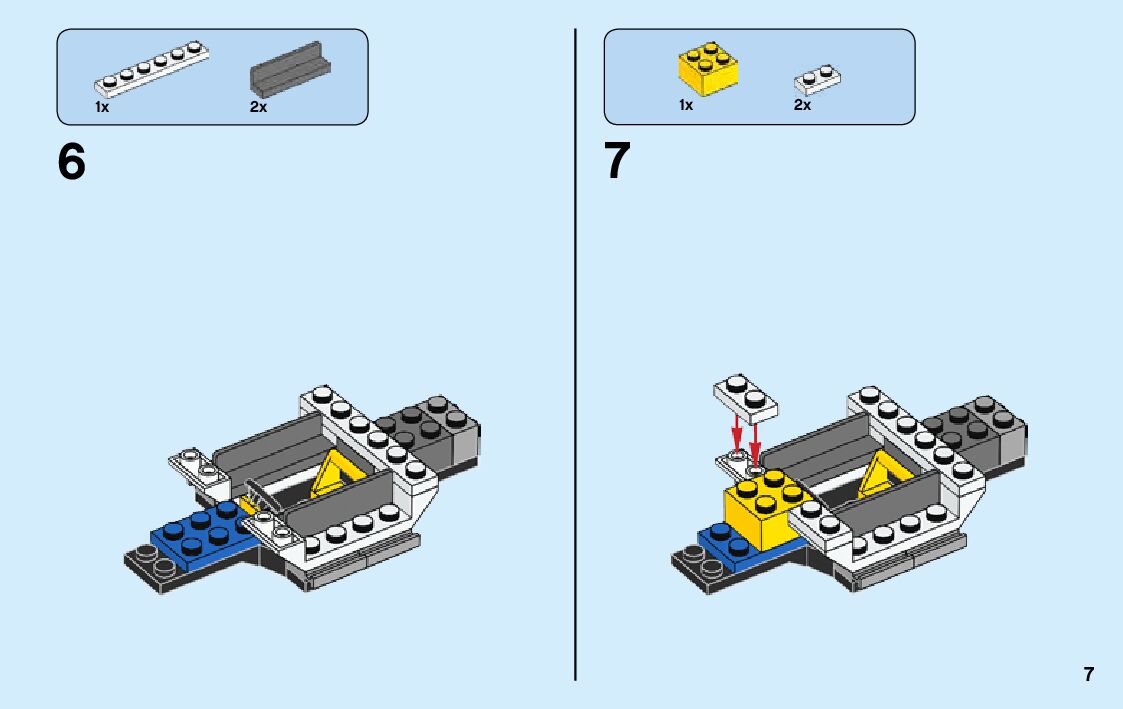 1x
2x

6

1x
2x

7

7