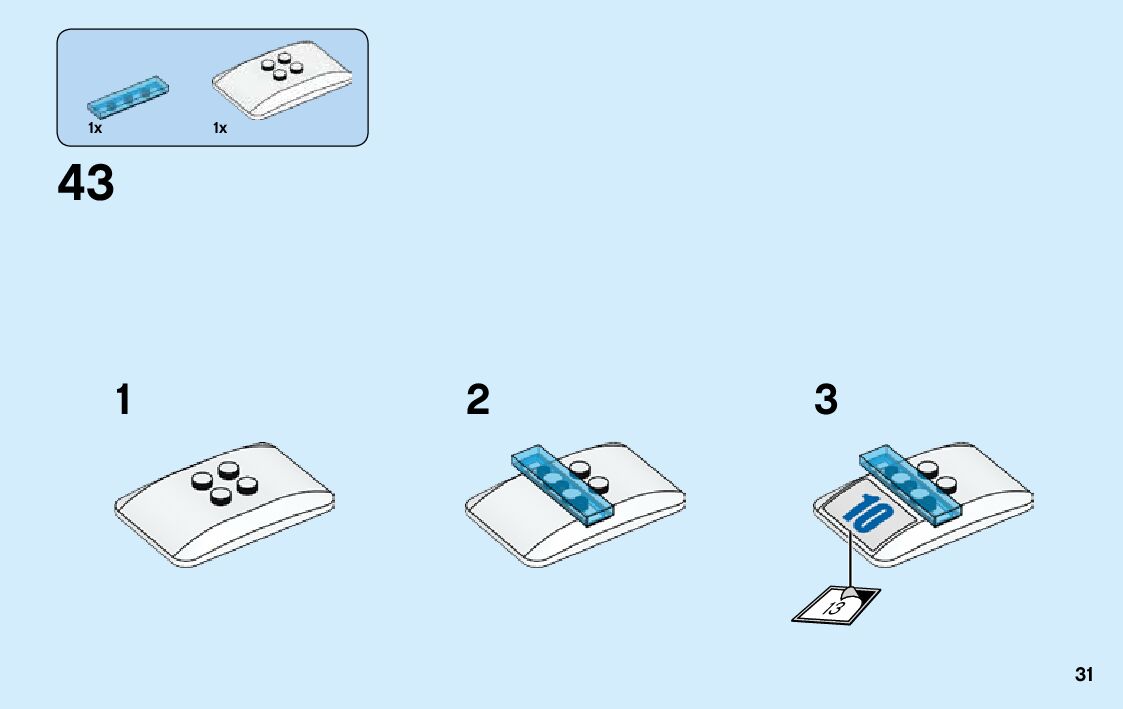 1x
1x

43

1

2

3

10

13

31