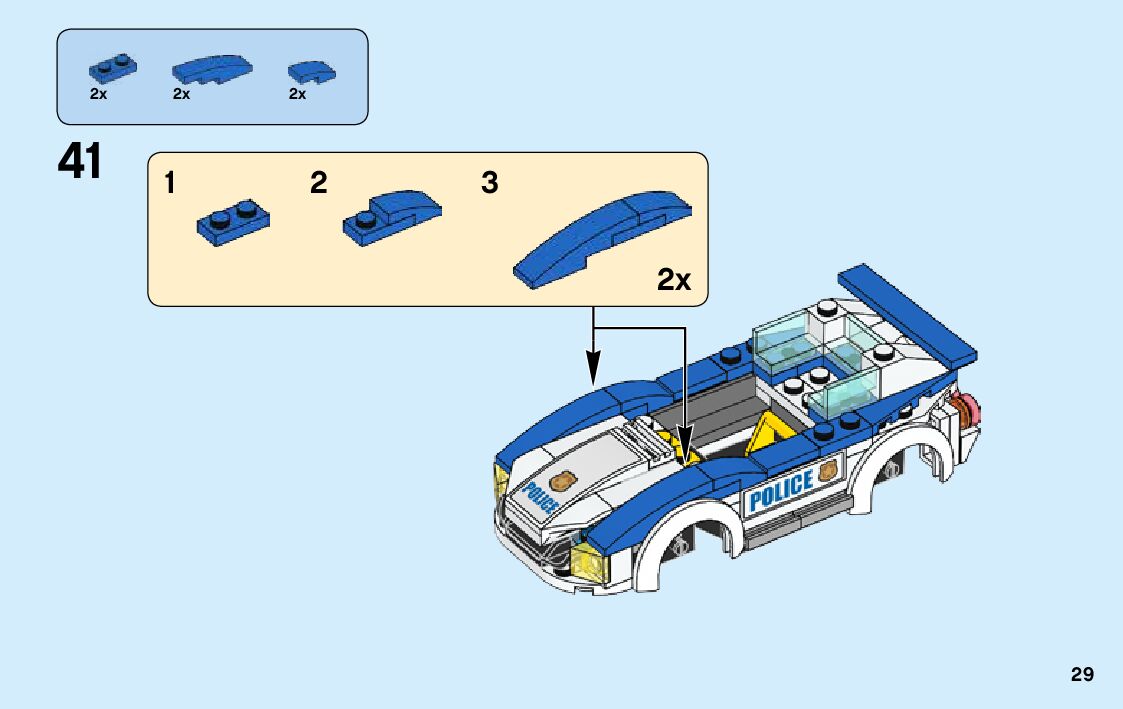 2x 2x 2x

41

1 2 3

2x

POLICE

POLICE

29