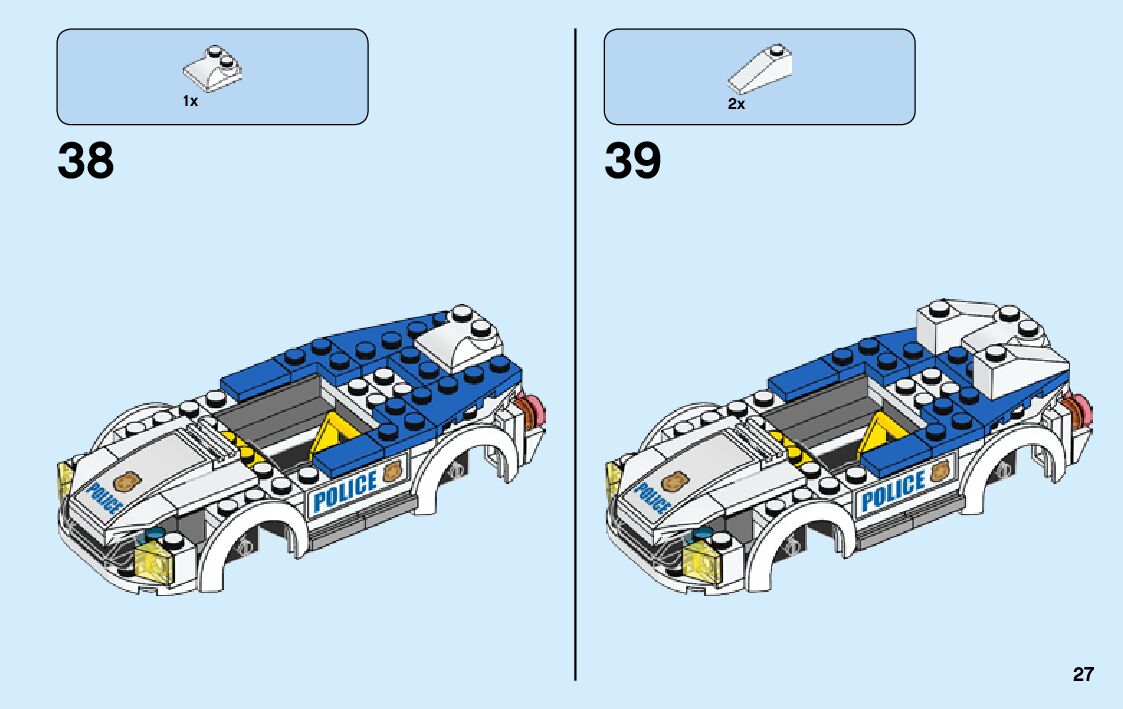 1x

38

POLICE

POLICE

2x

39

POLICE

POLICE

27