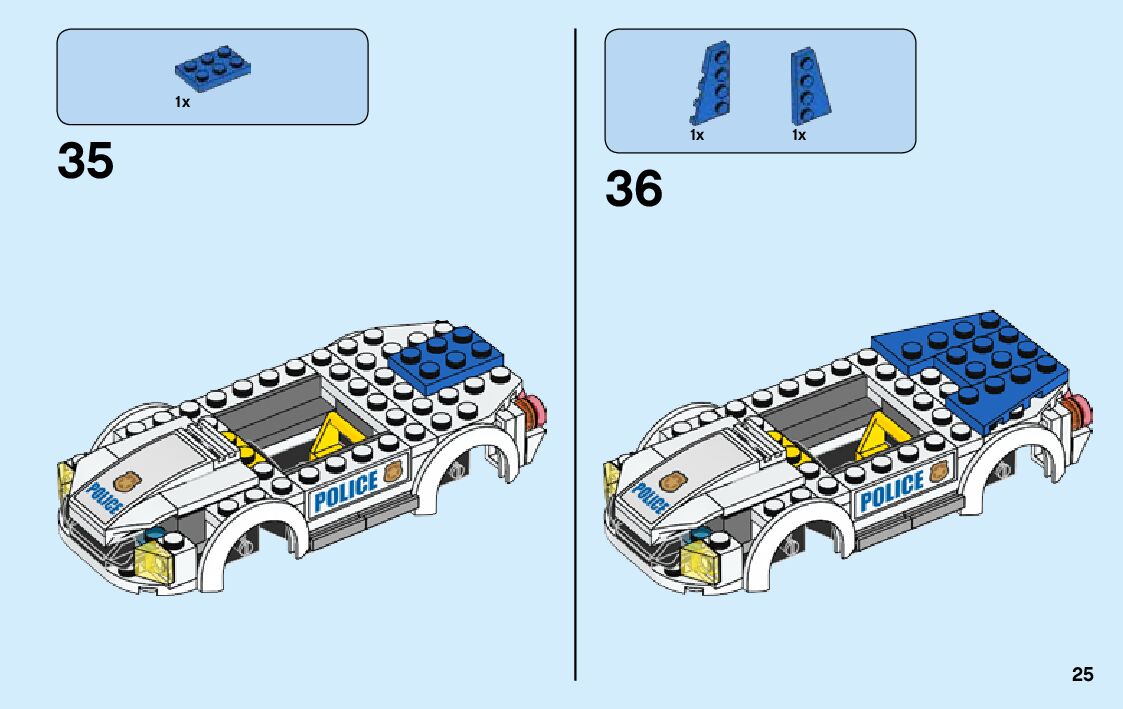 1x

35

POLICE

POLICE

1x

1x

36

POLICE

POLICE

25