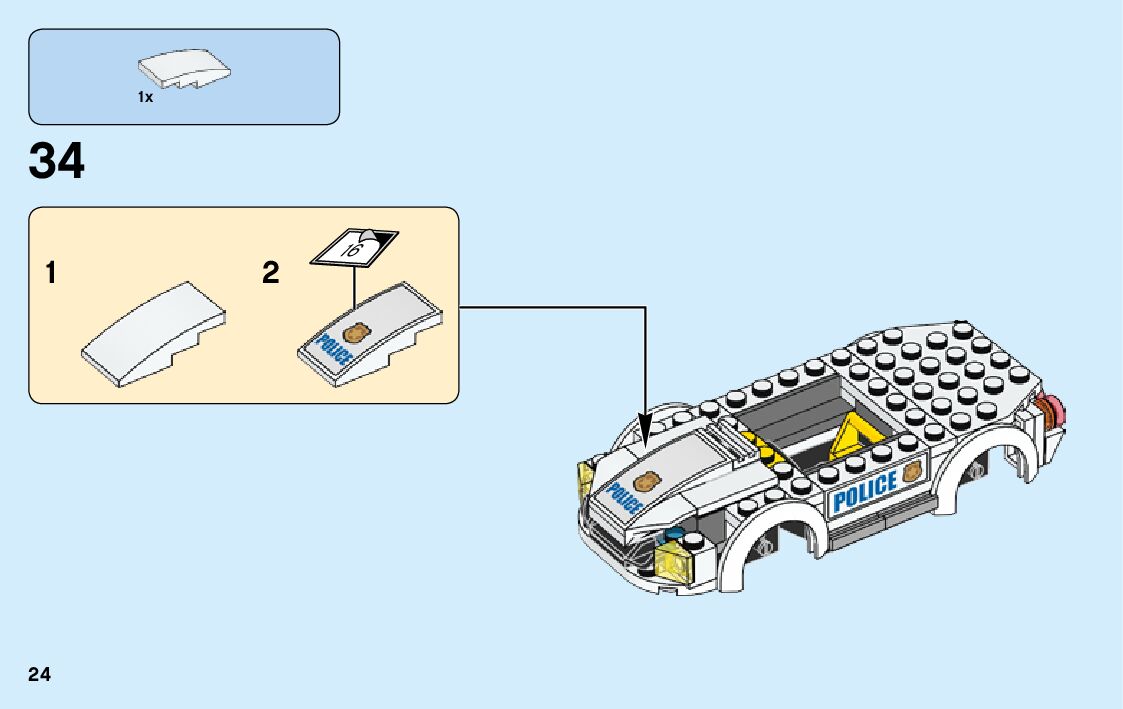 1x

34

1

2

16

POLICE

POLICE

POLICE

24