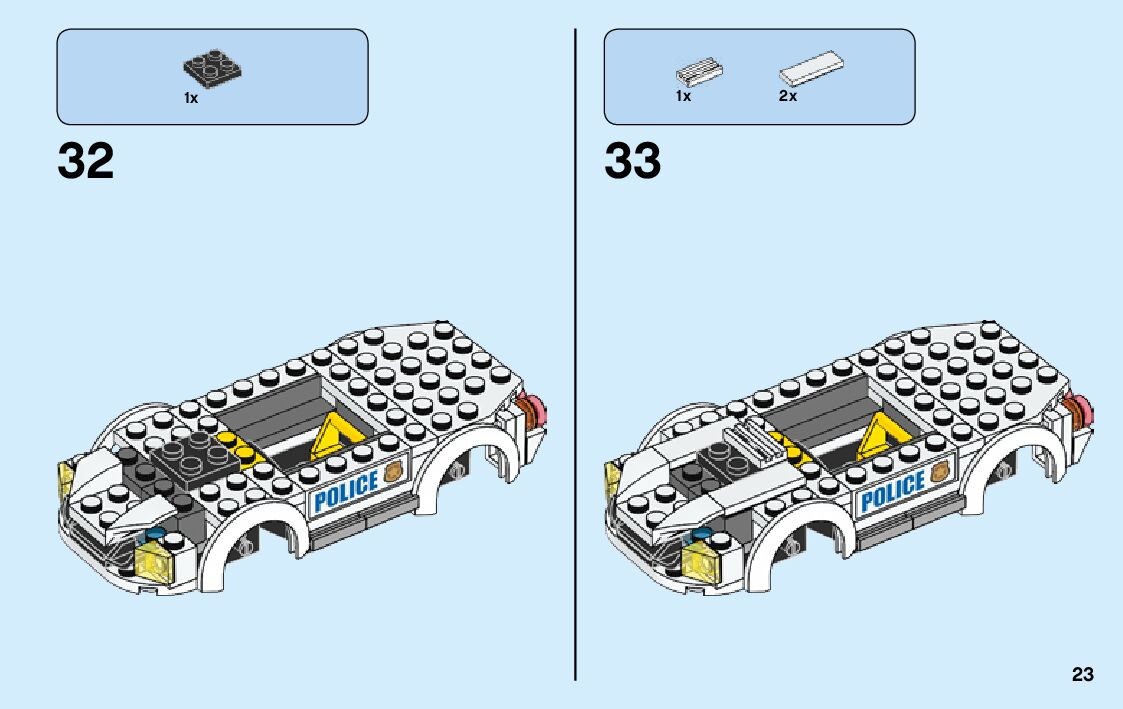 1x

32

POLICE

1x 2x

33

POLICE

23