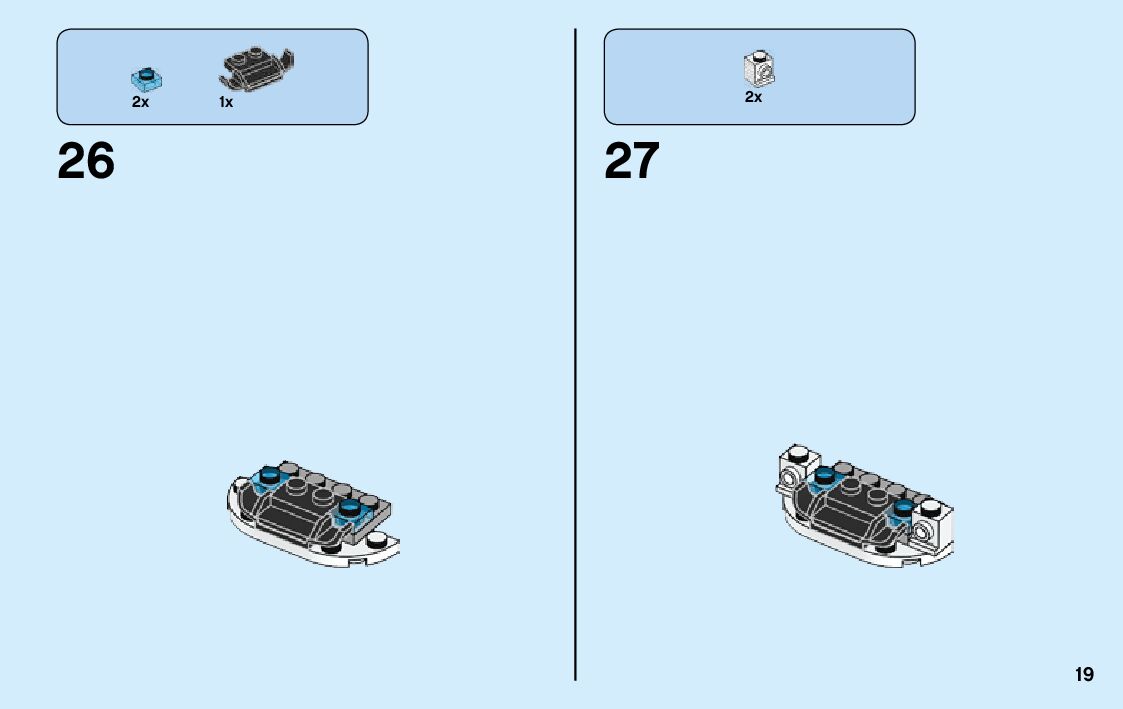 2x 1x

26

2x

27

19