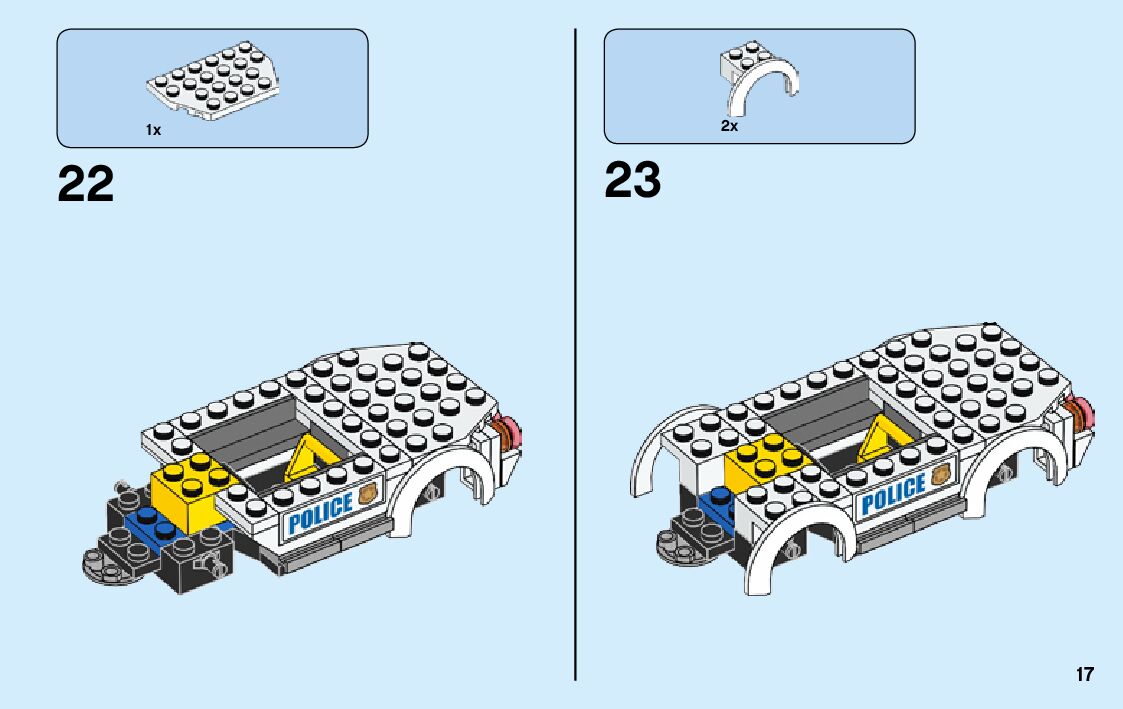 1x

22

POLICE

2x

23

POLICE

17