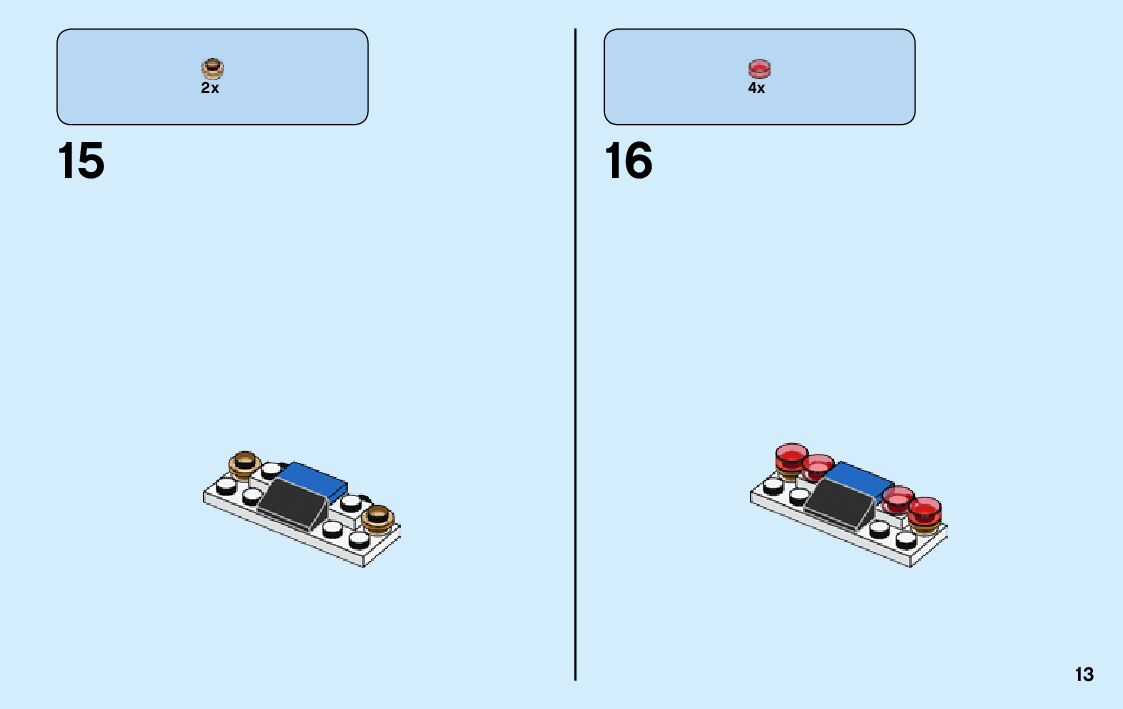 2x

15

4x

16

13