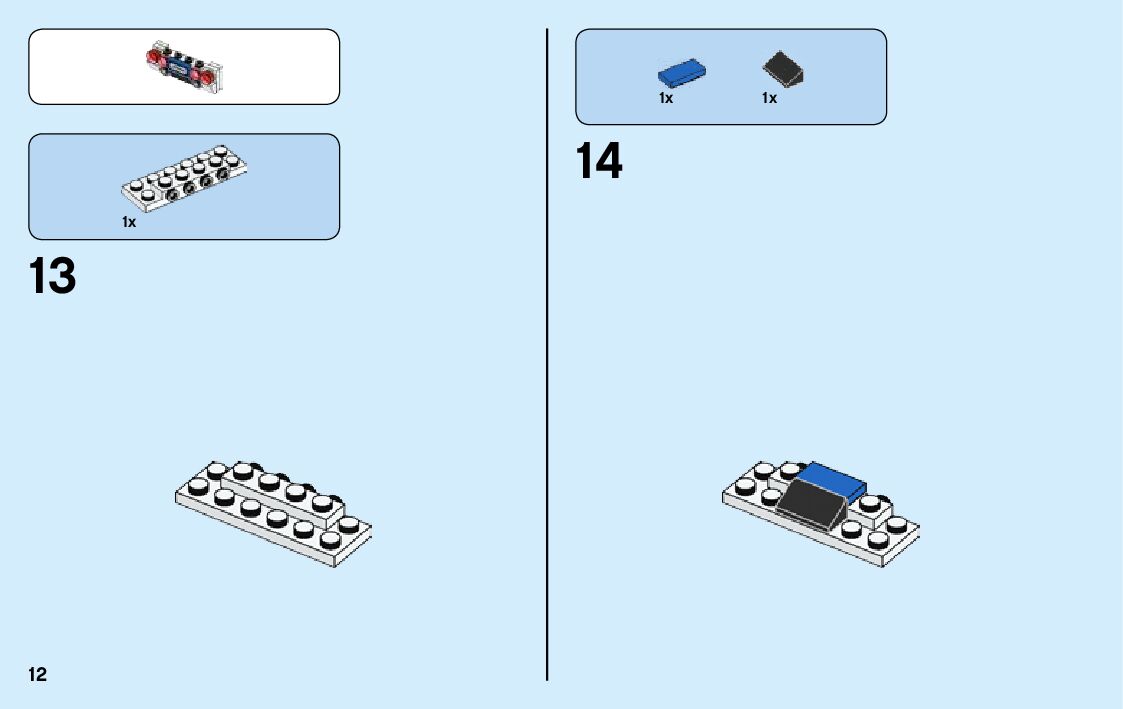 1x

13

12

1x

1x

14