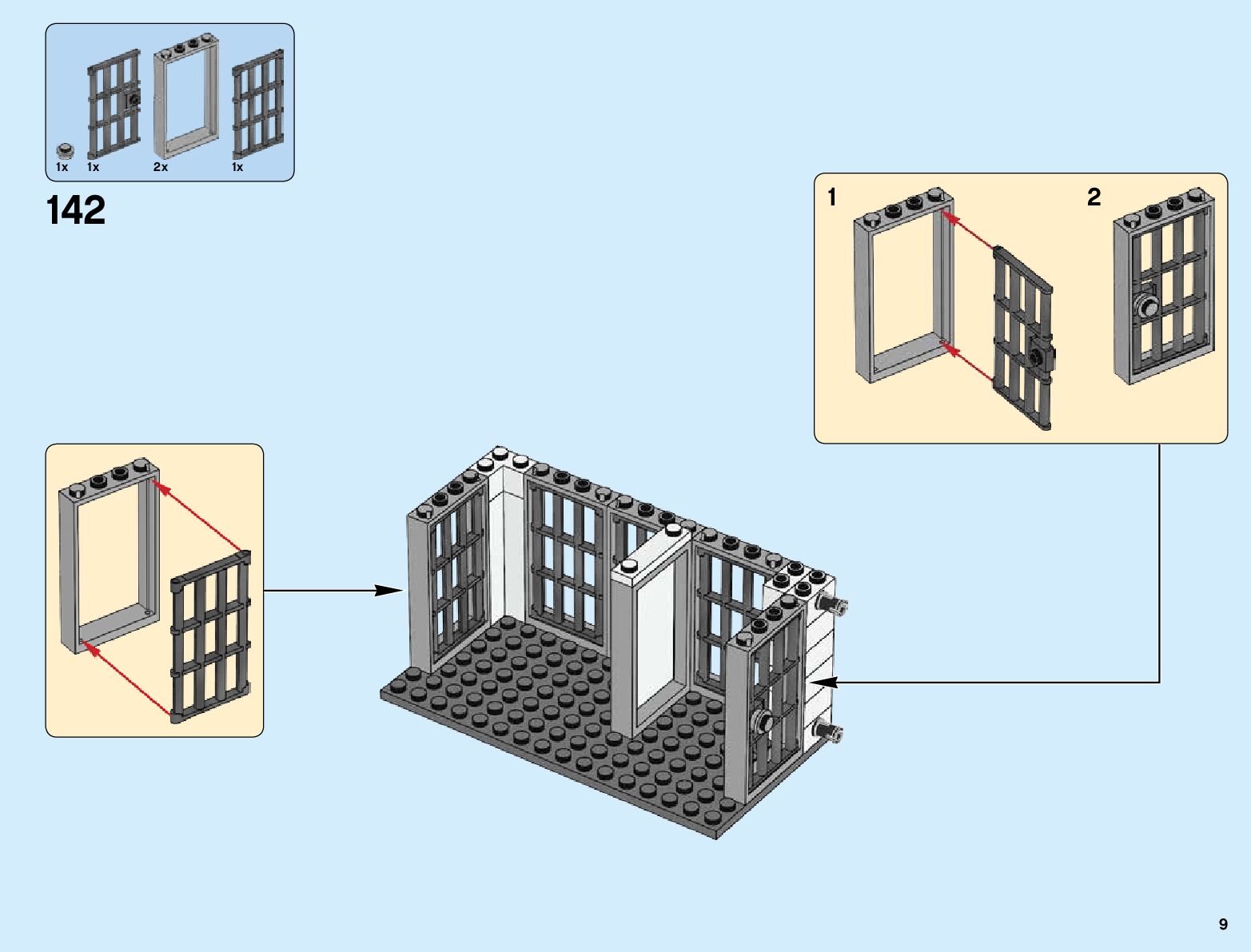 1x 1x 2x 1x

142

1

2

9