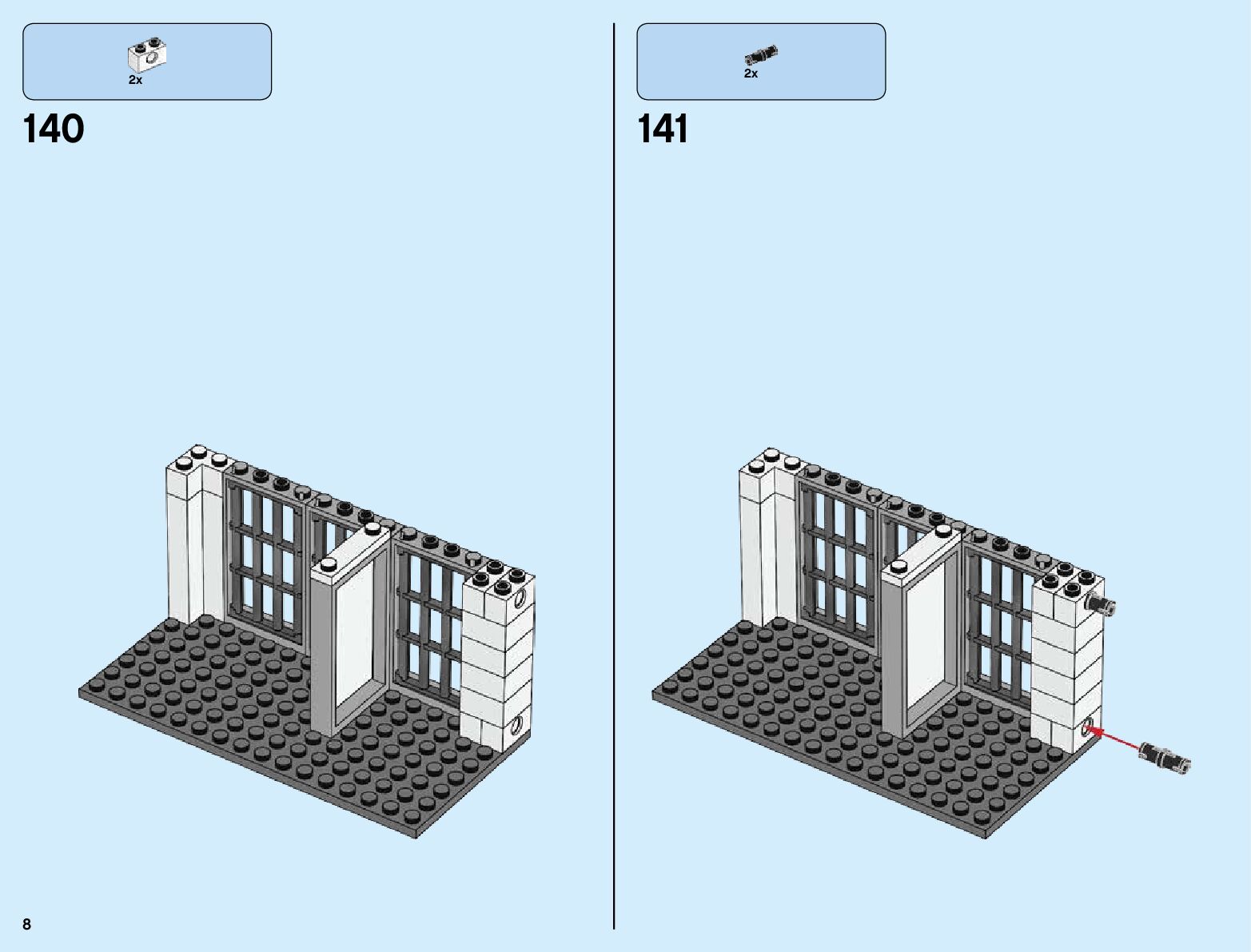 2x

140

2x

141

8