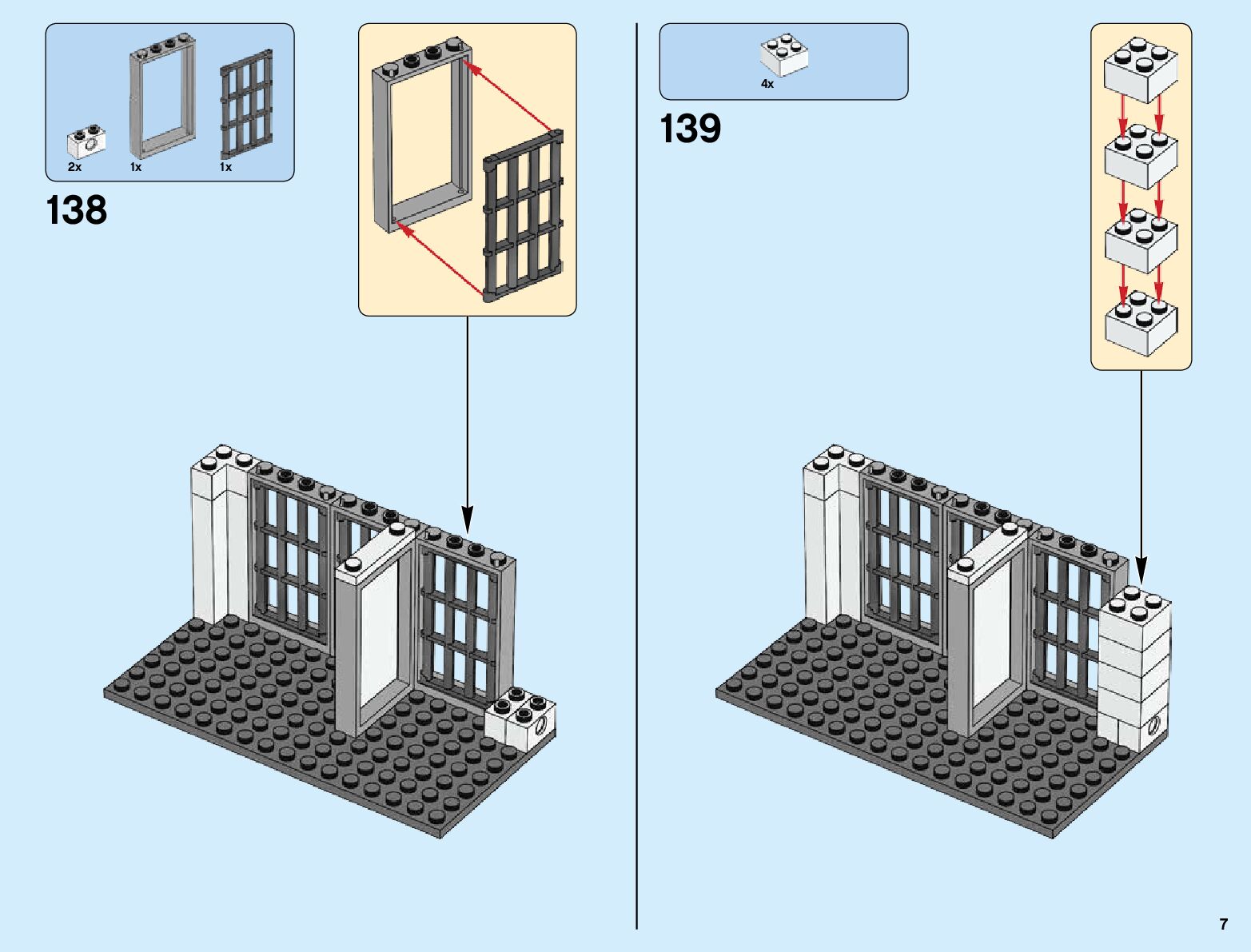 2x 1x 1x

138

4x

139

7