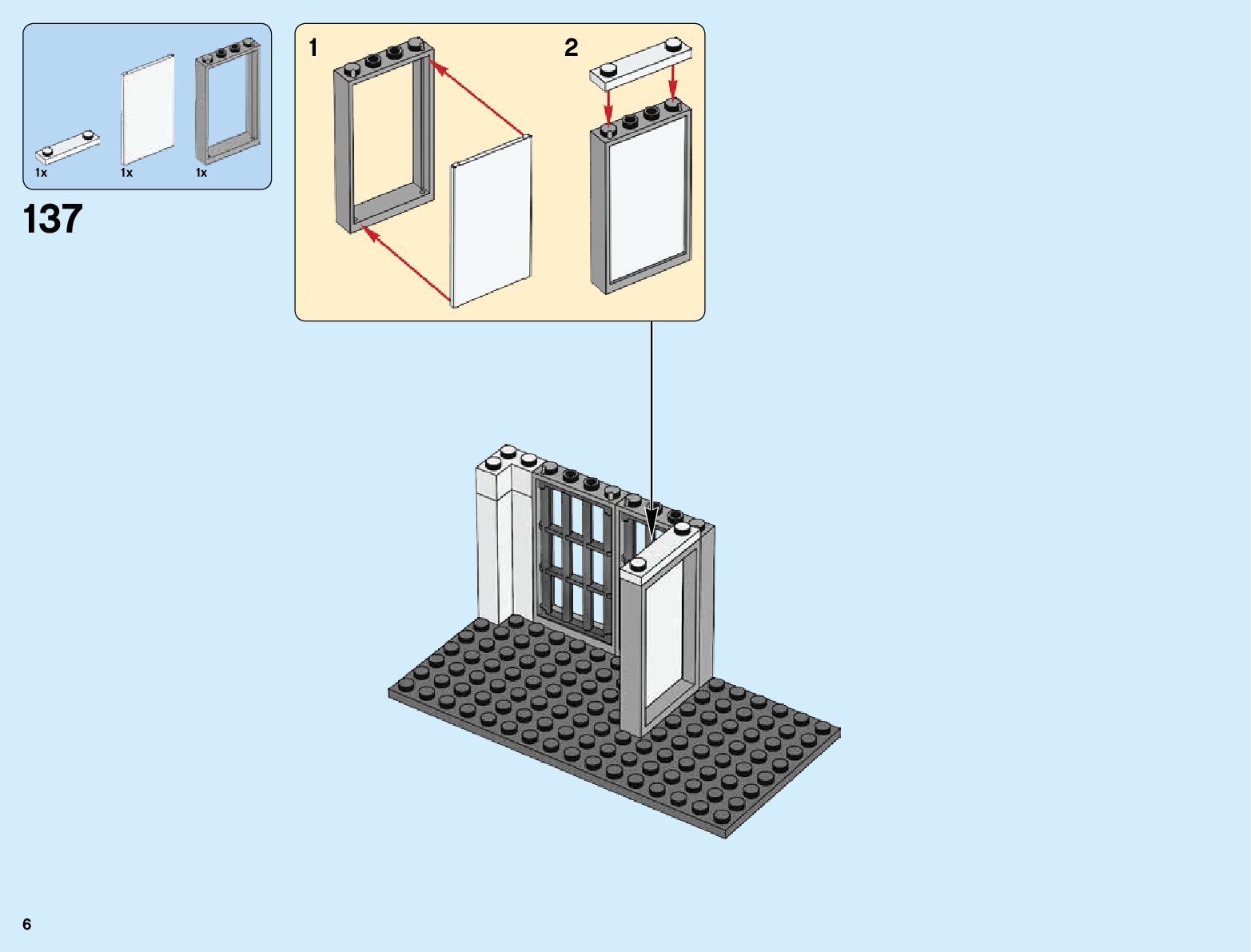 1x 1x 1x

137

1

2

6