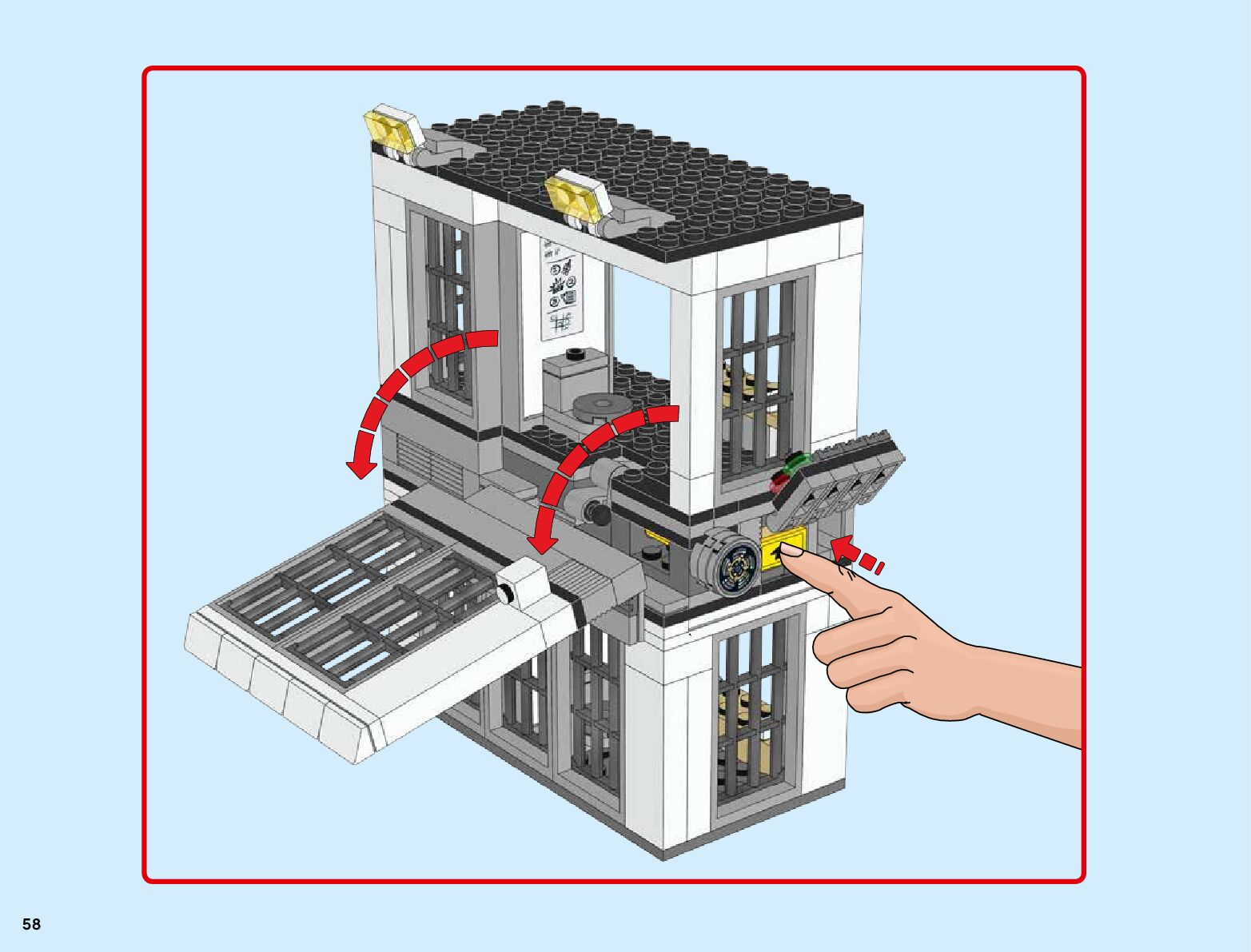 58