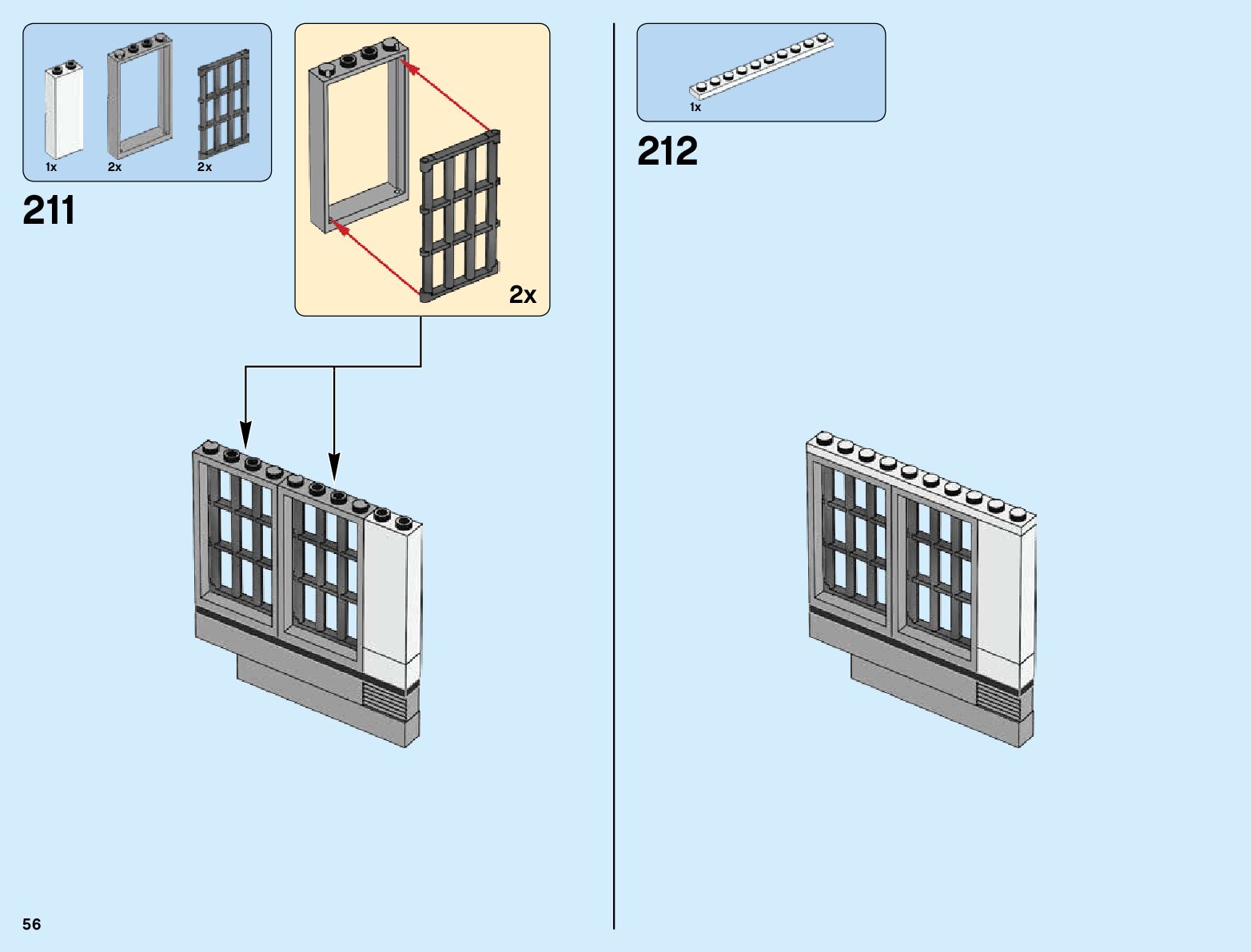 1x 2x 2x

211

2x

1x

212

56