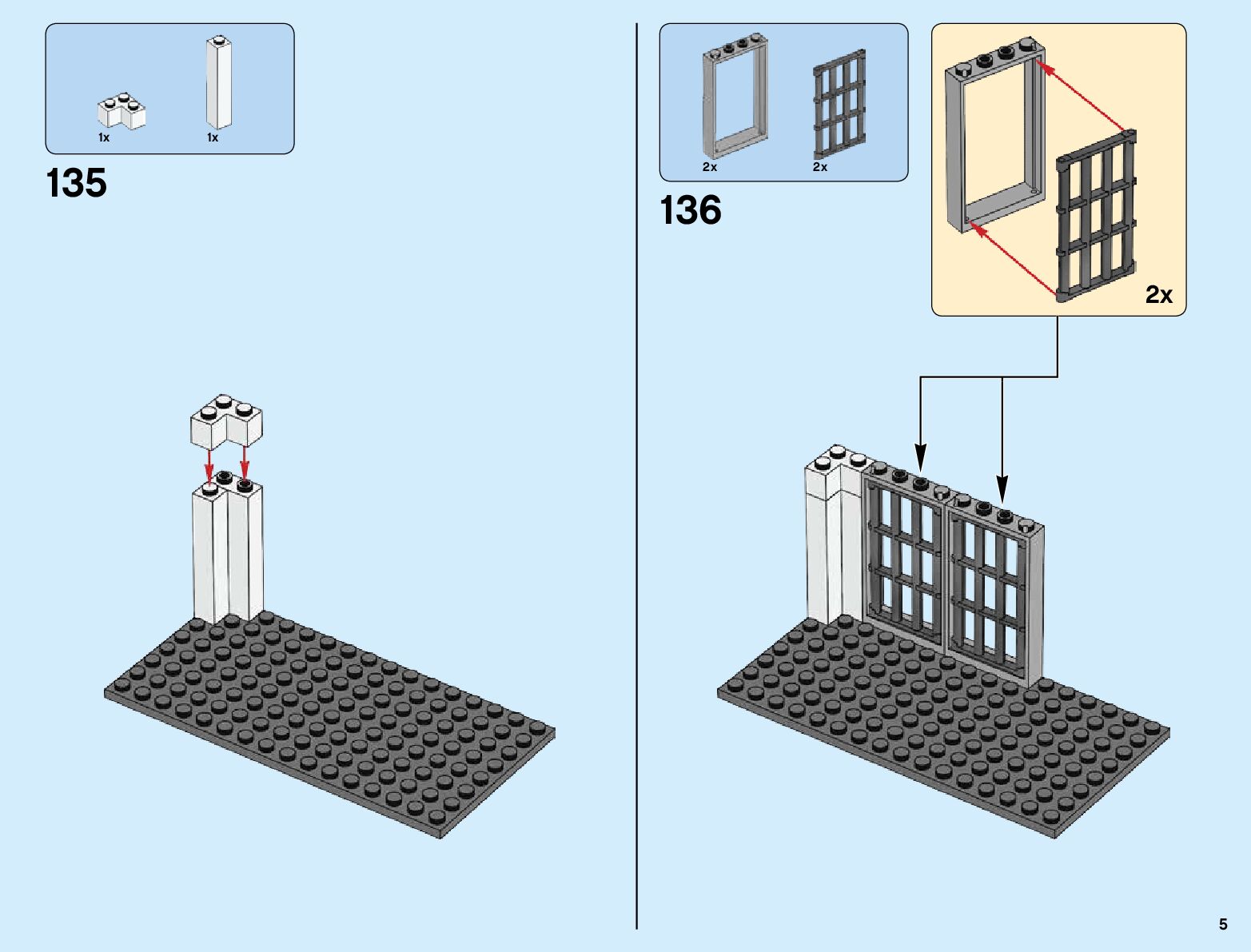 1x 1x

135

2x 2x

136

2x

5