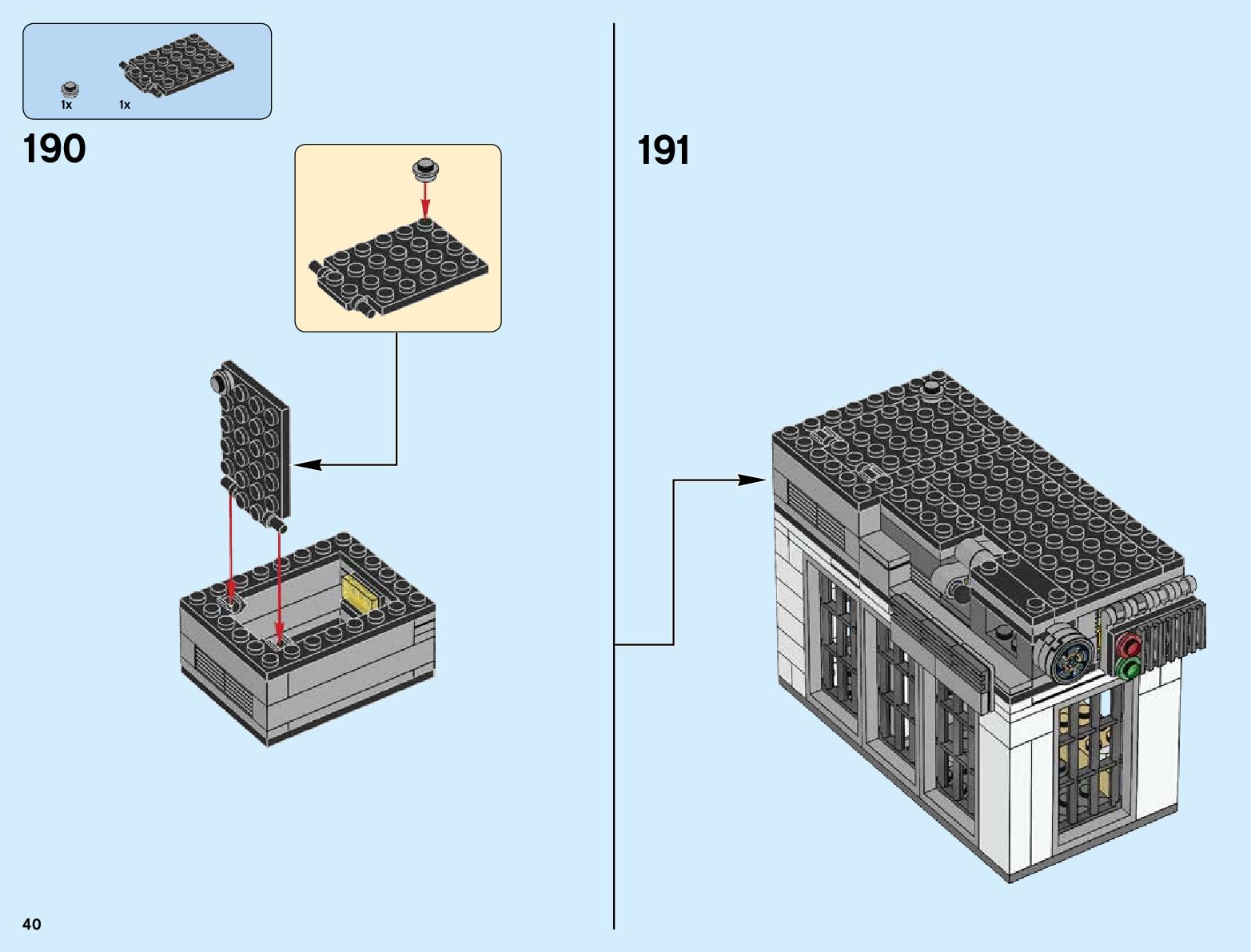 1x 1x

190

191

40