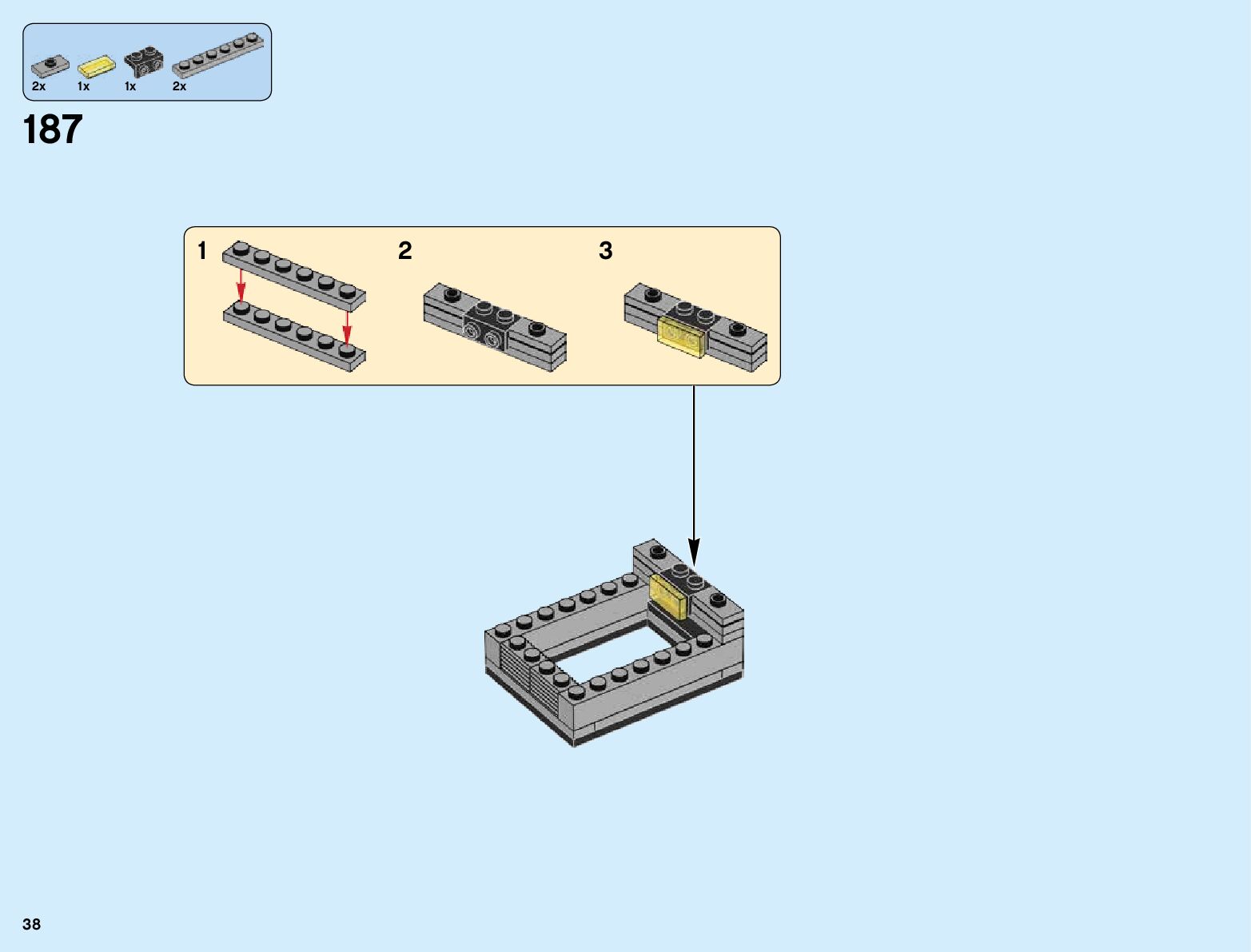 2x 1x 1x 2x

187

1

2

3

38