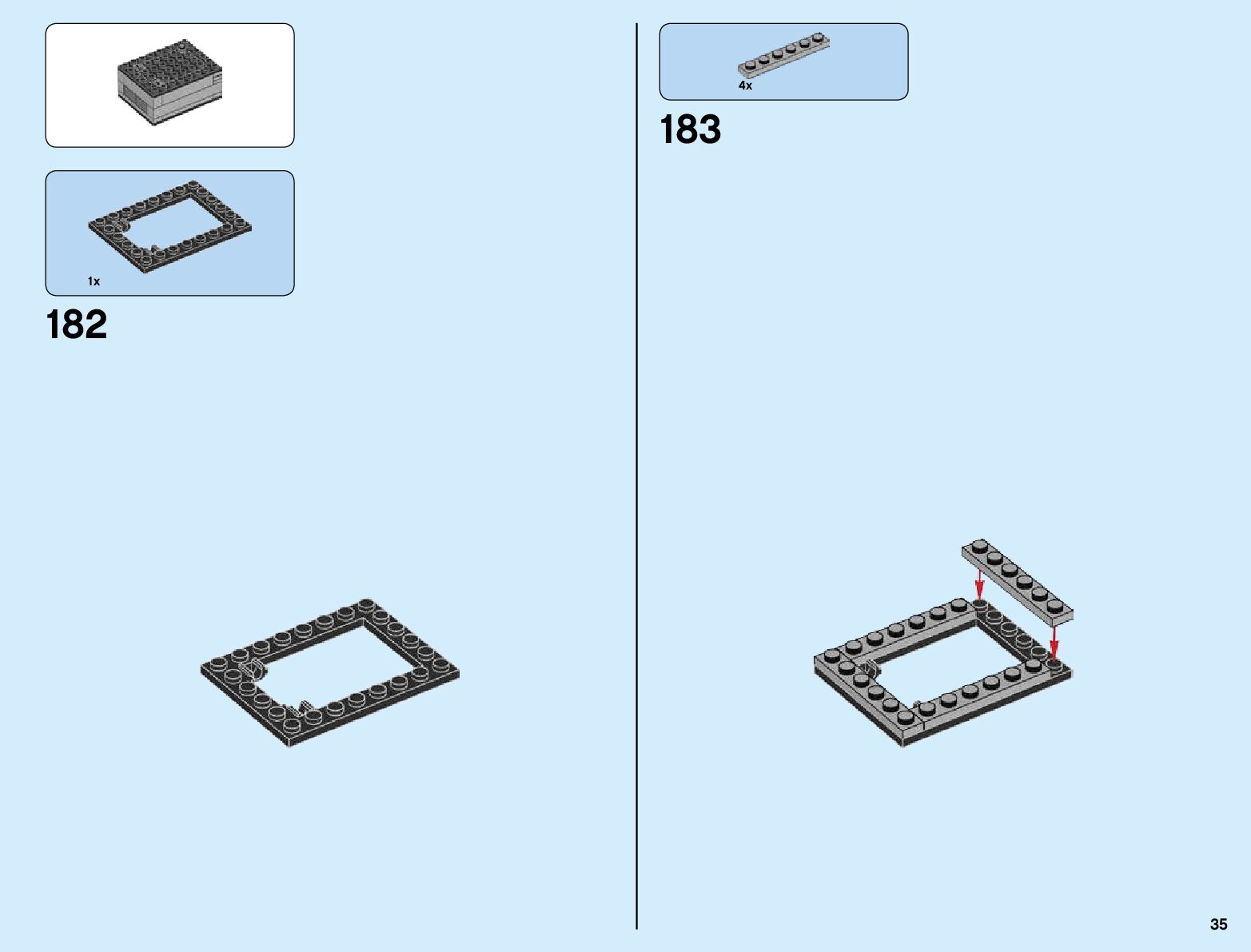 1x

182

4x

183

35