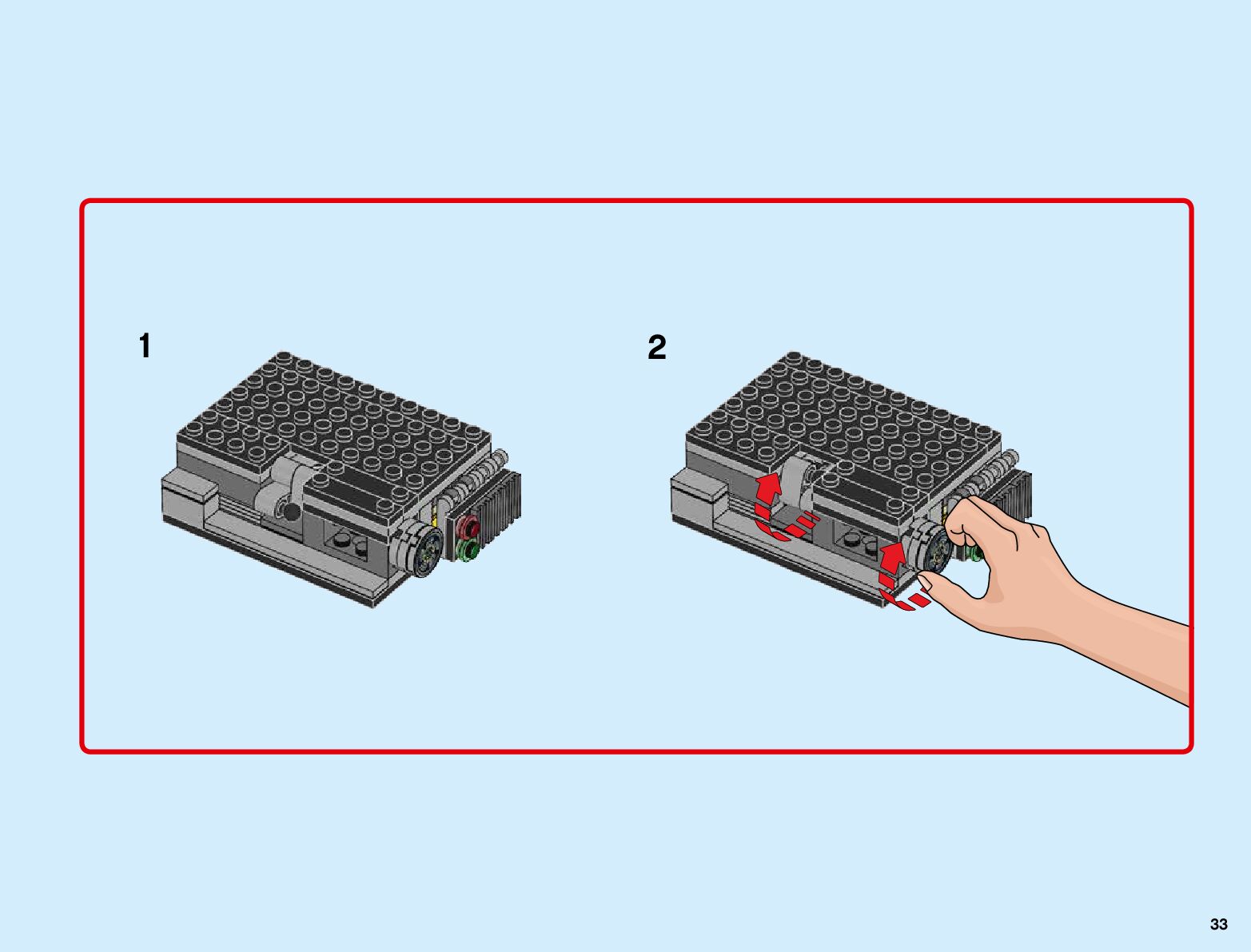 1

2

33