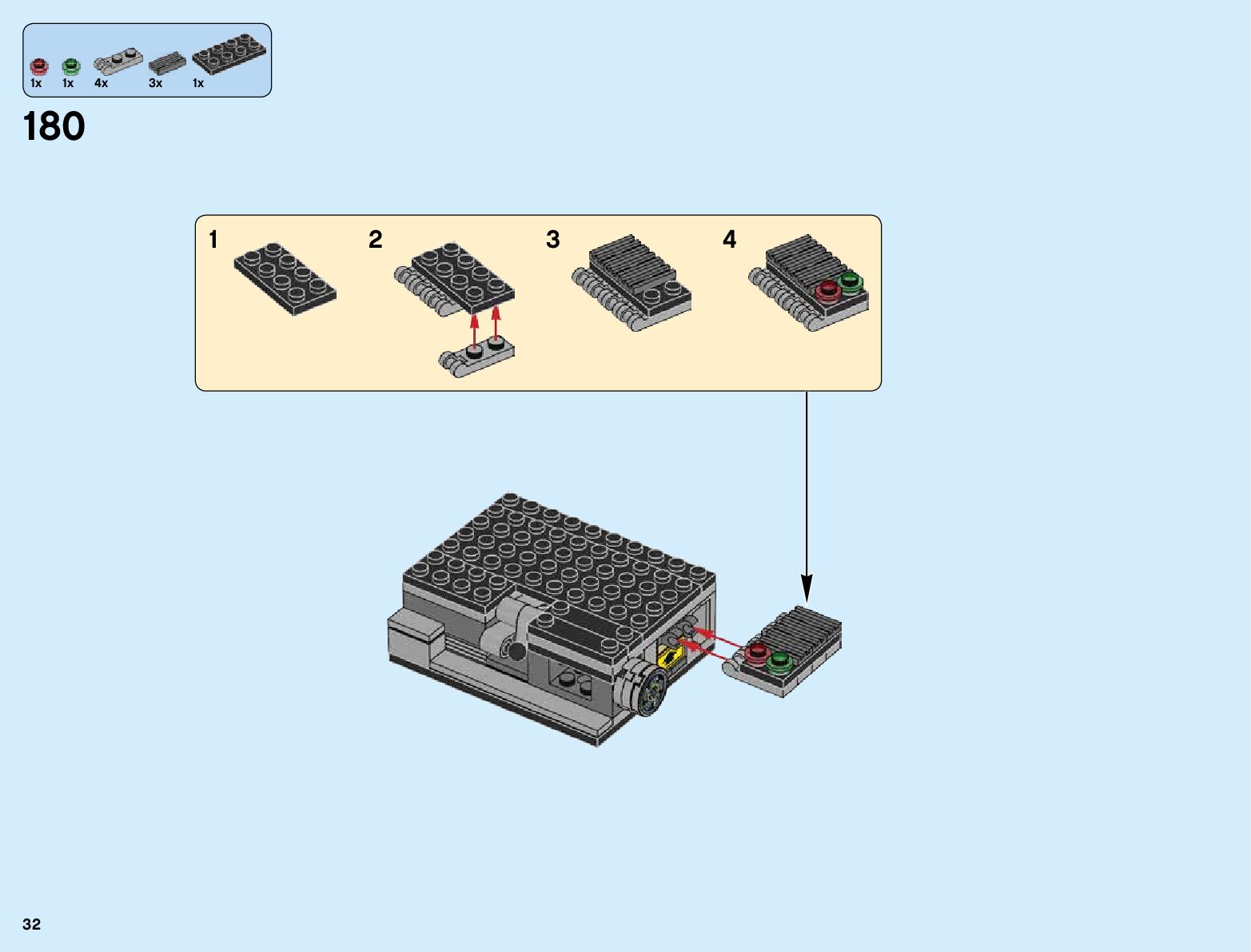 1x 1x 4x 3x 1x

180

1

2

3

4

32