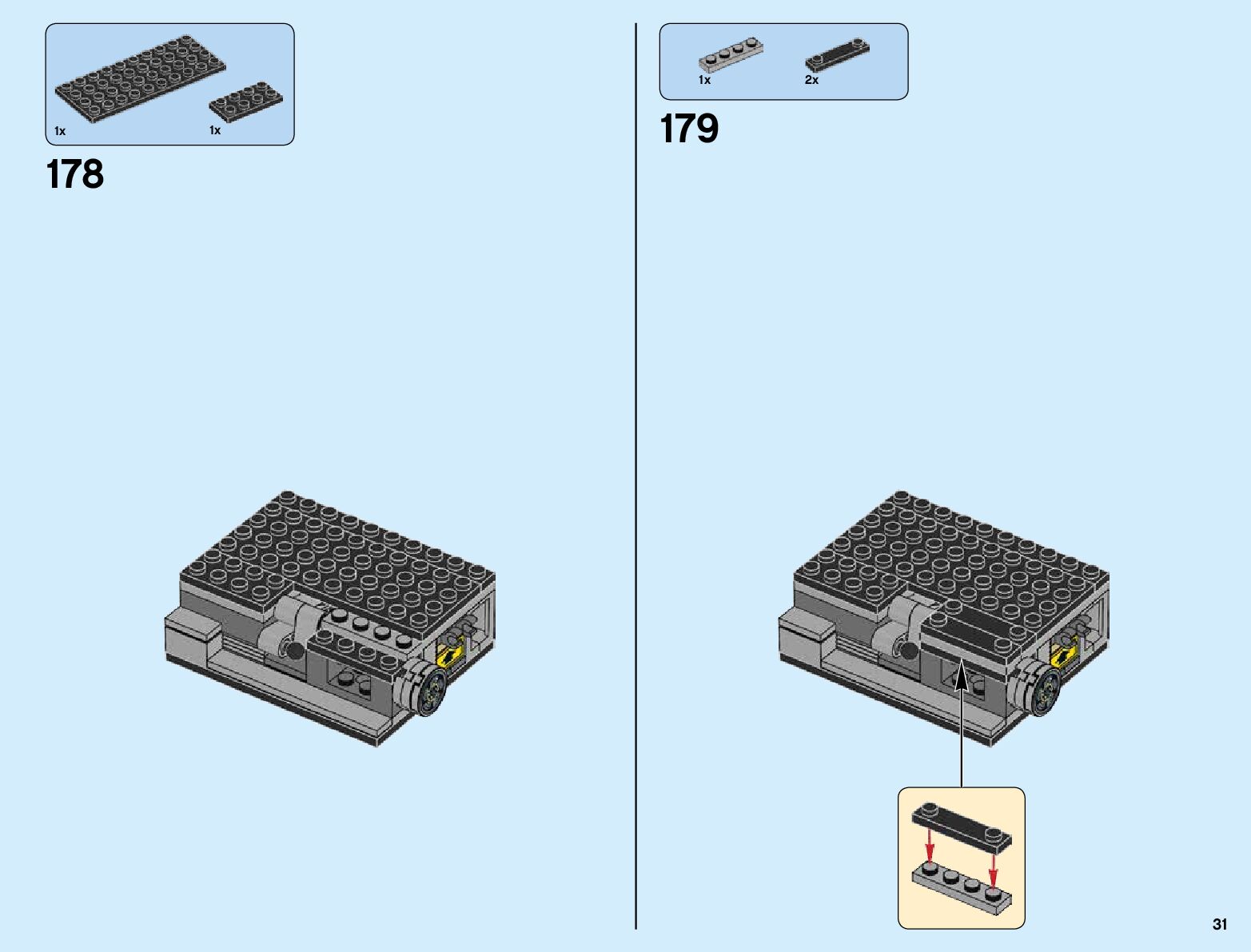 1x

1x

178

1x

2x

179

31