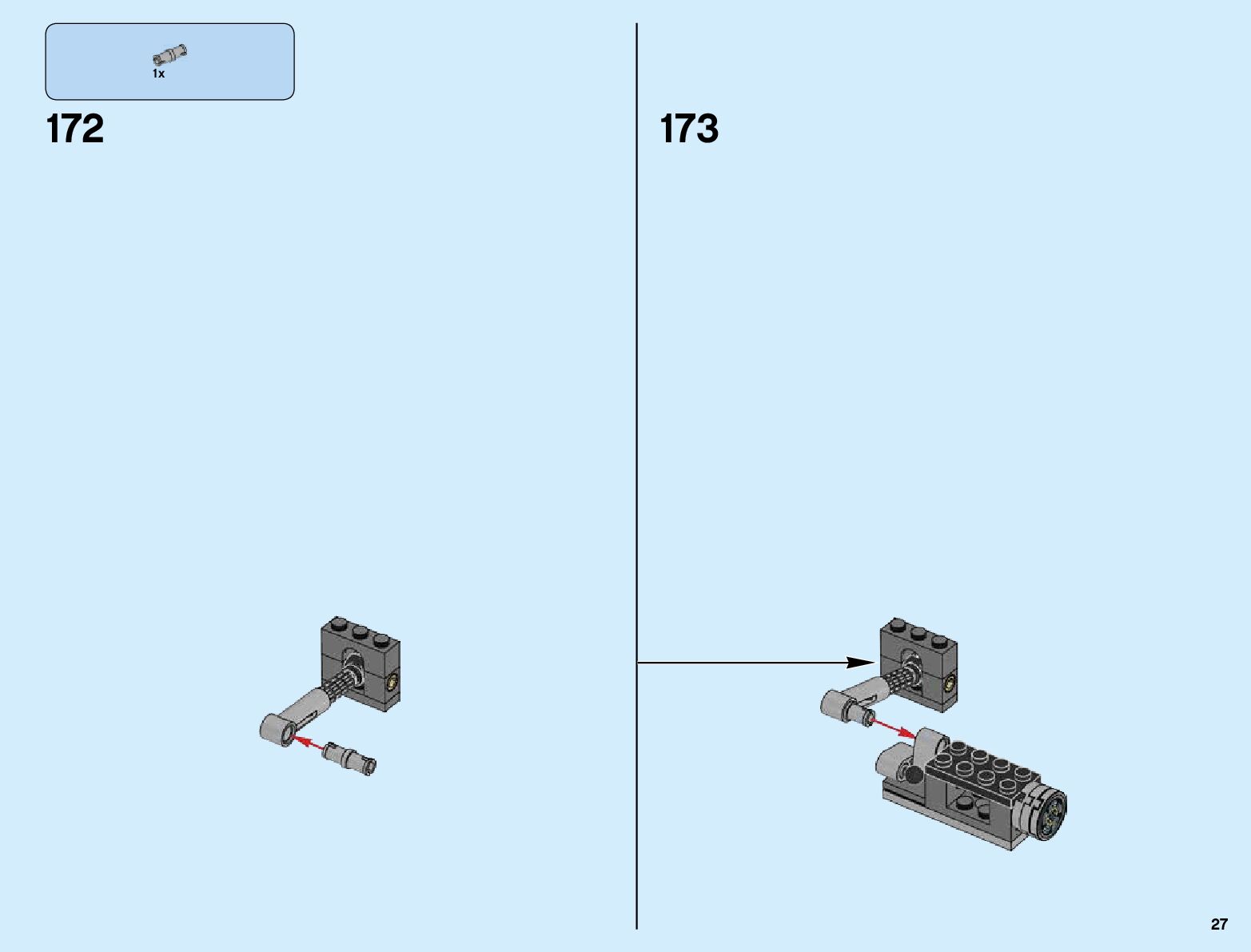 1x

172

173

27