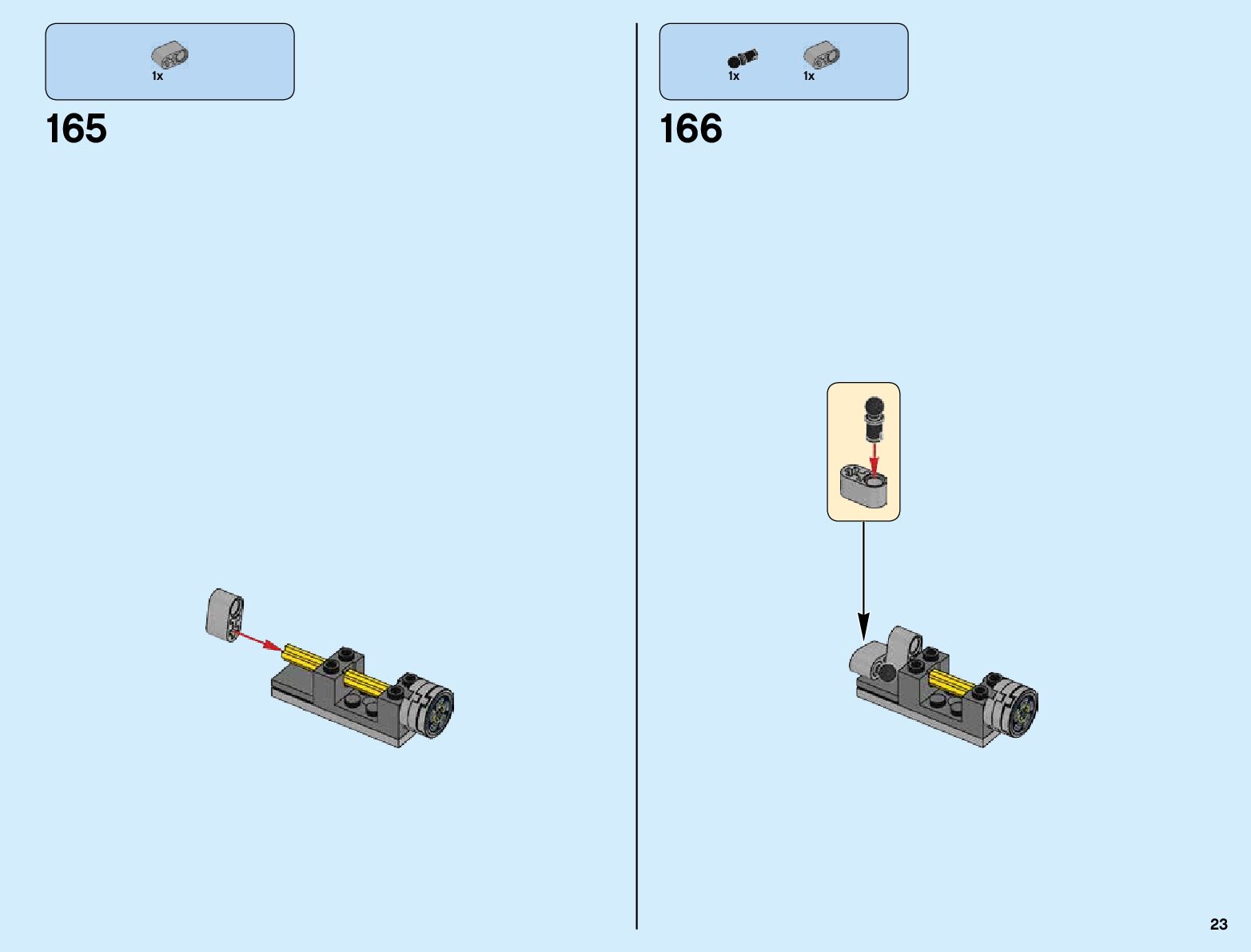 1x

165

1x 1x

166

23