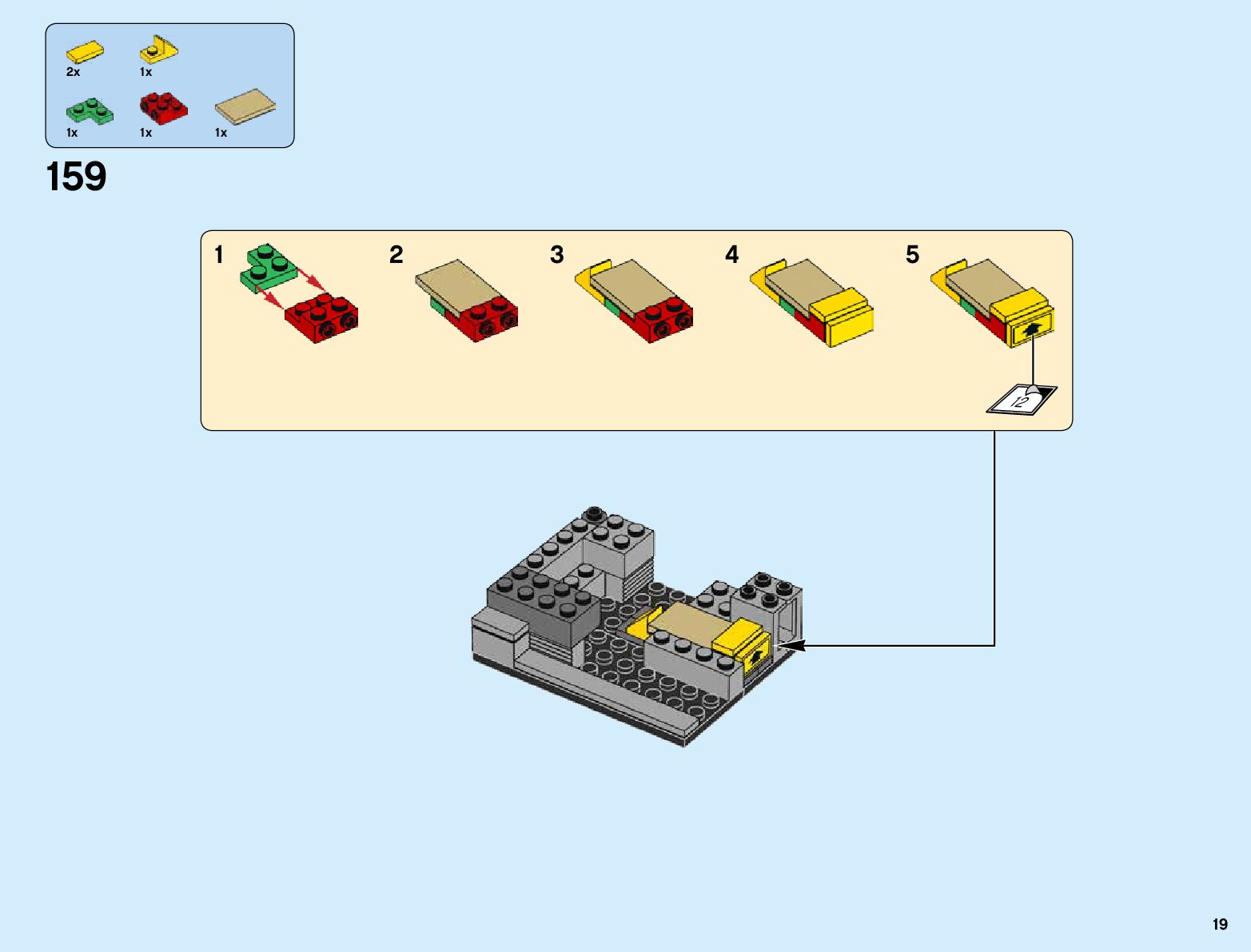 2x
1x
1x
1x
1x

159

1
2
3
4
5

12

19