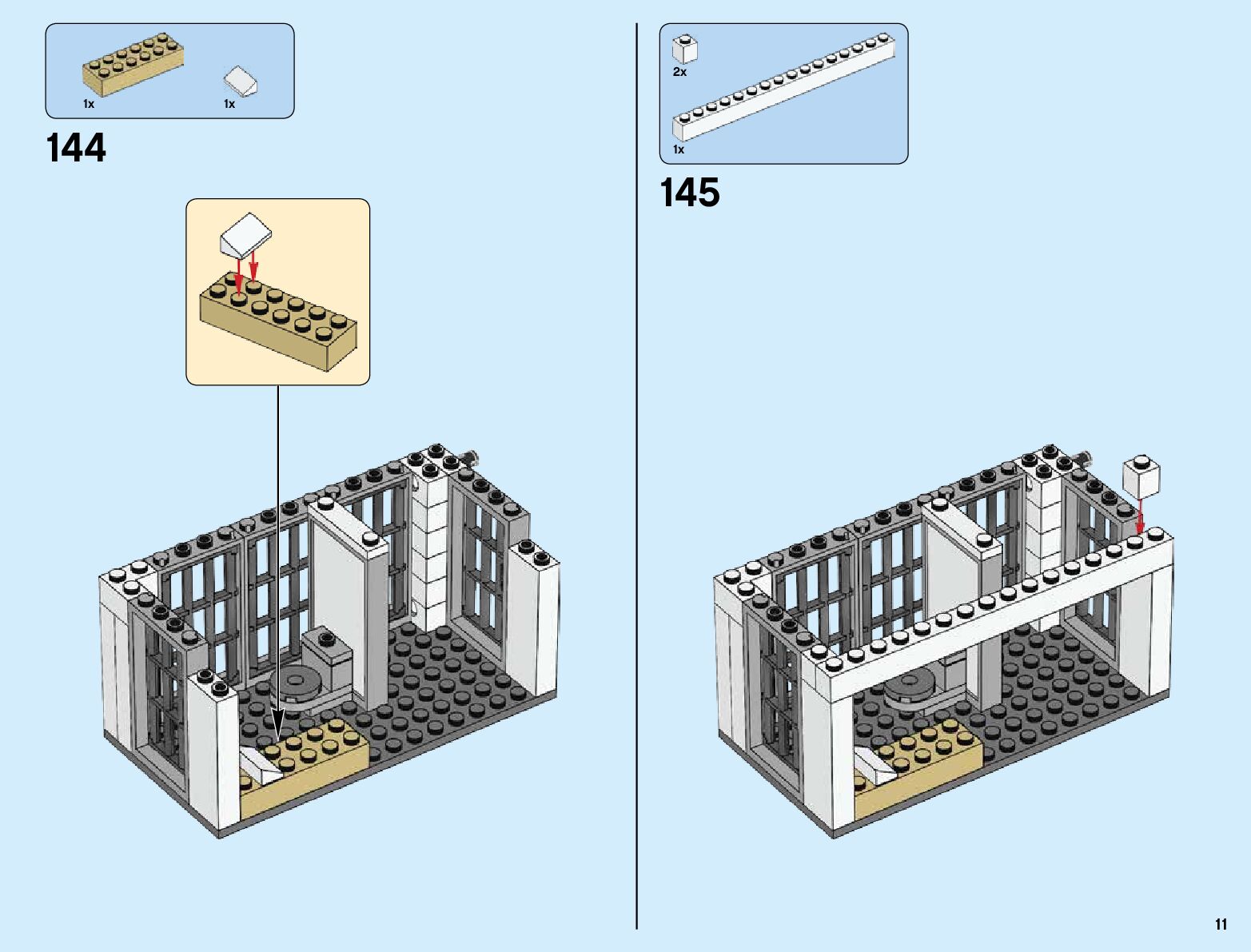 1x 1x

144

2x

1x

145

11