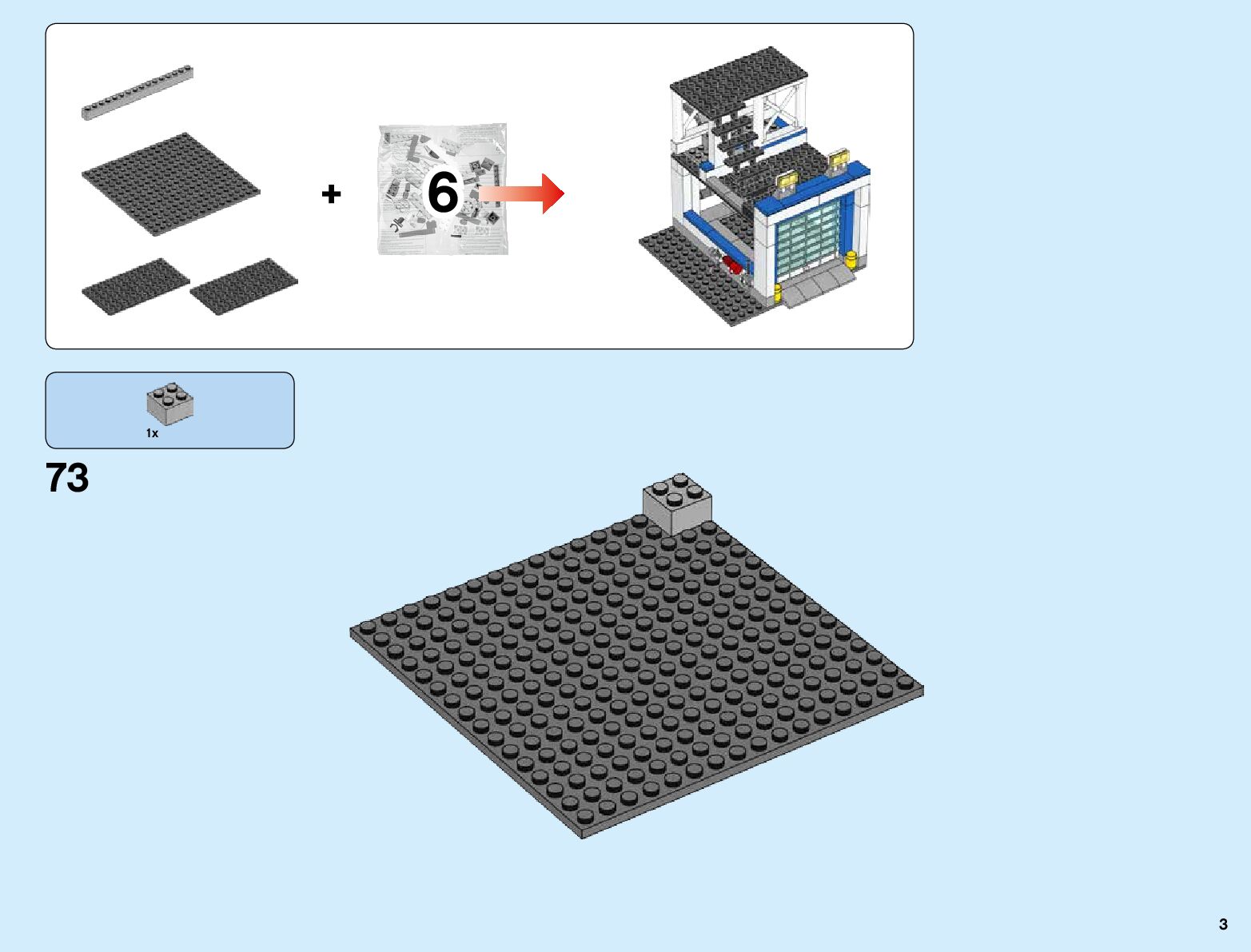 +

6

1x

73

3