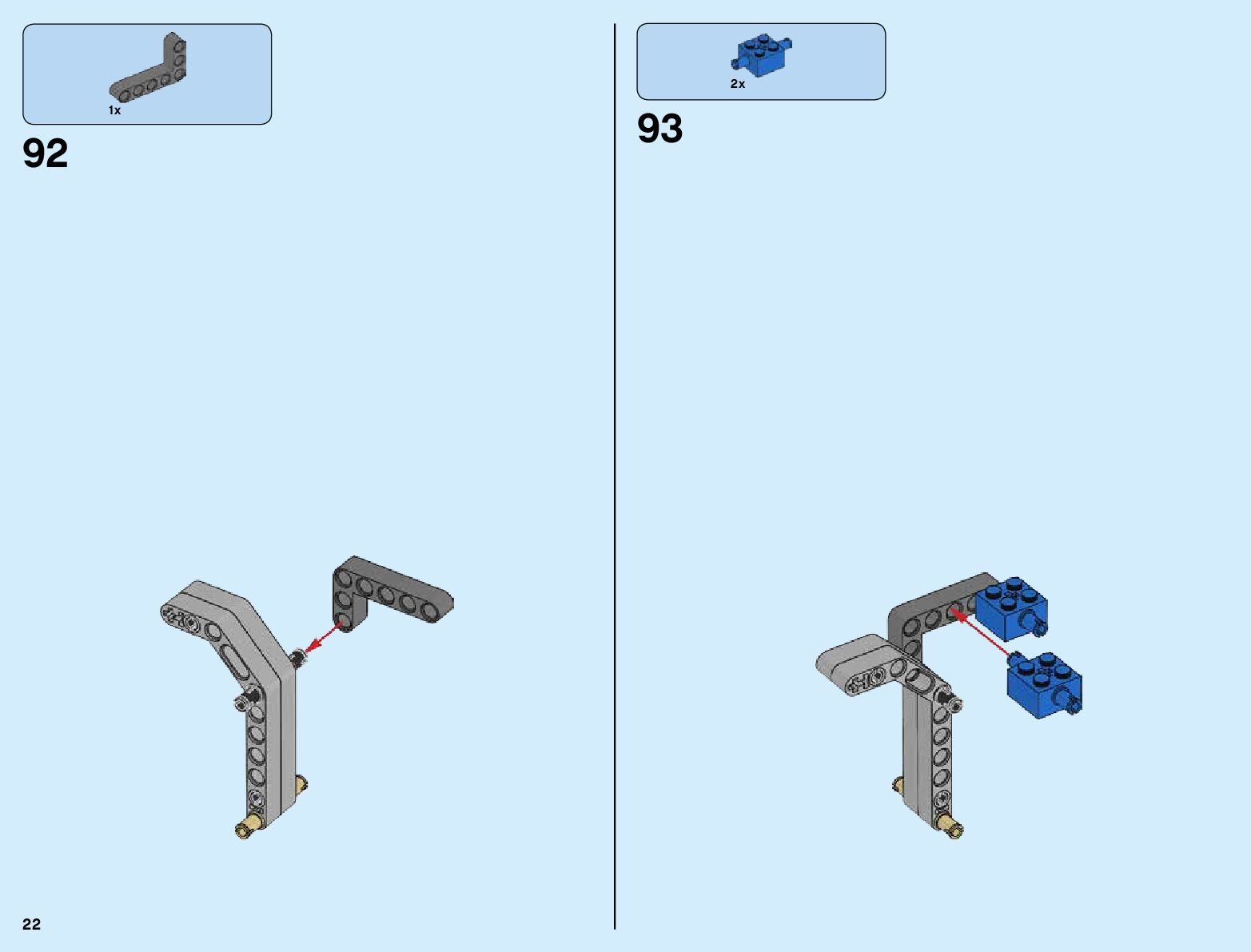 1x

92

2x

93

22