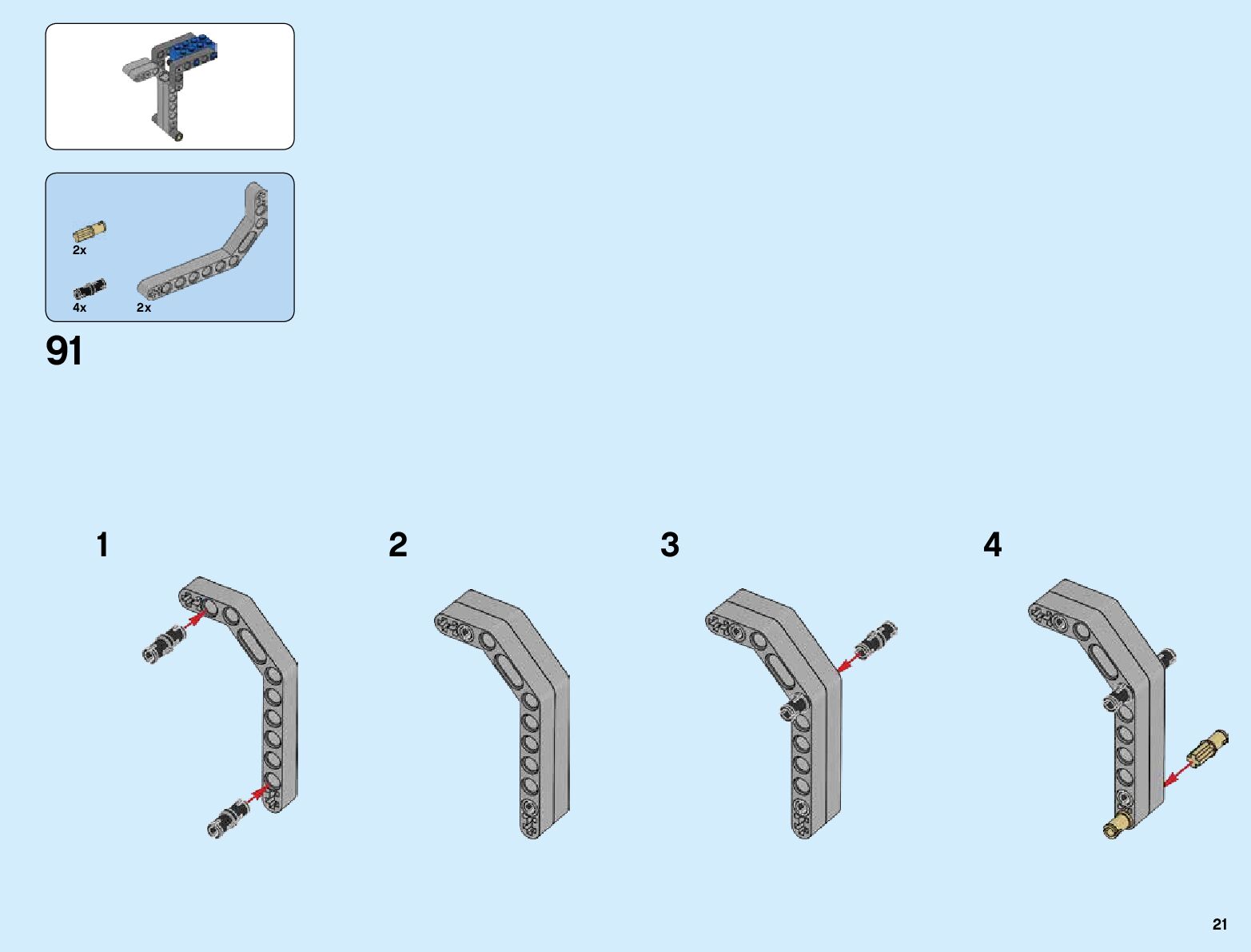 2x

4x

2x

91

1

2

3

4

21